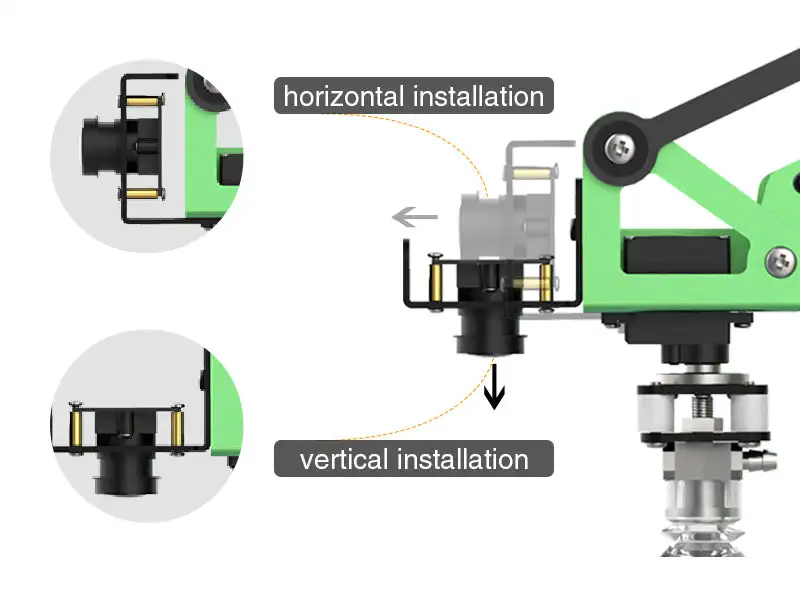 horizontal installation

vertical installation