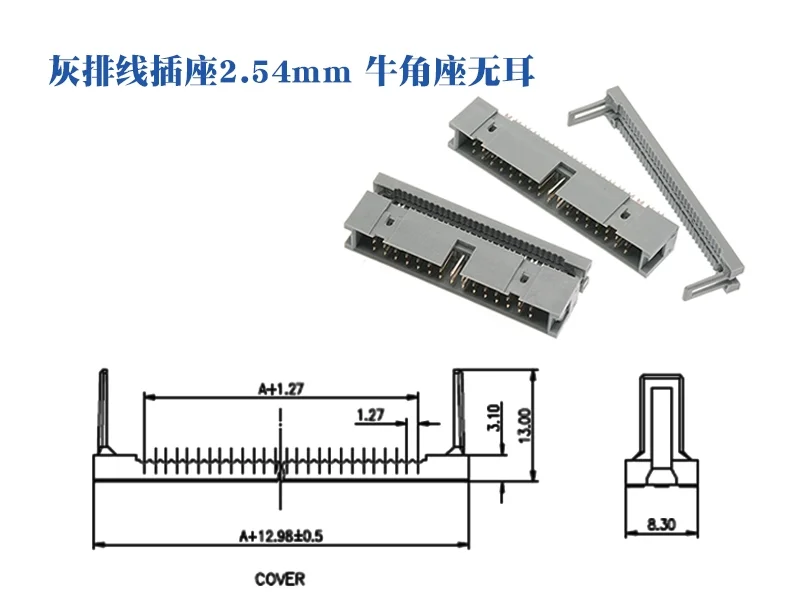 灰排线插座2.54mm 牛角座无耳

A+1.27
1.27
3.10
13.00
A+12.98±0.5
8.30
COVER