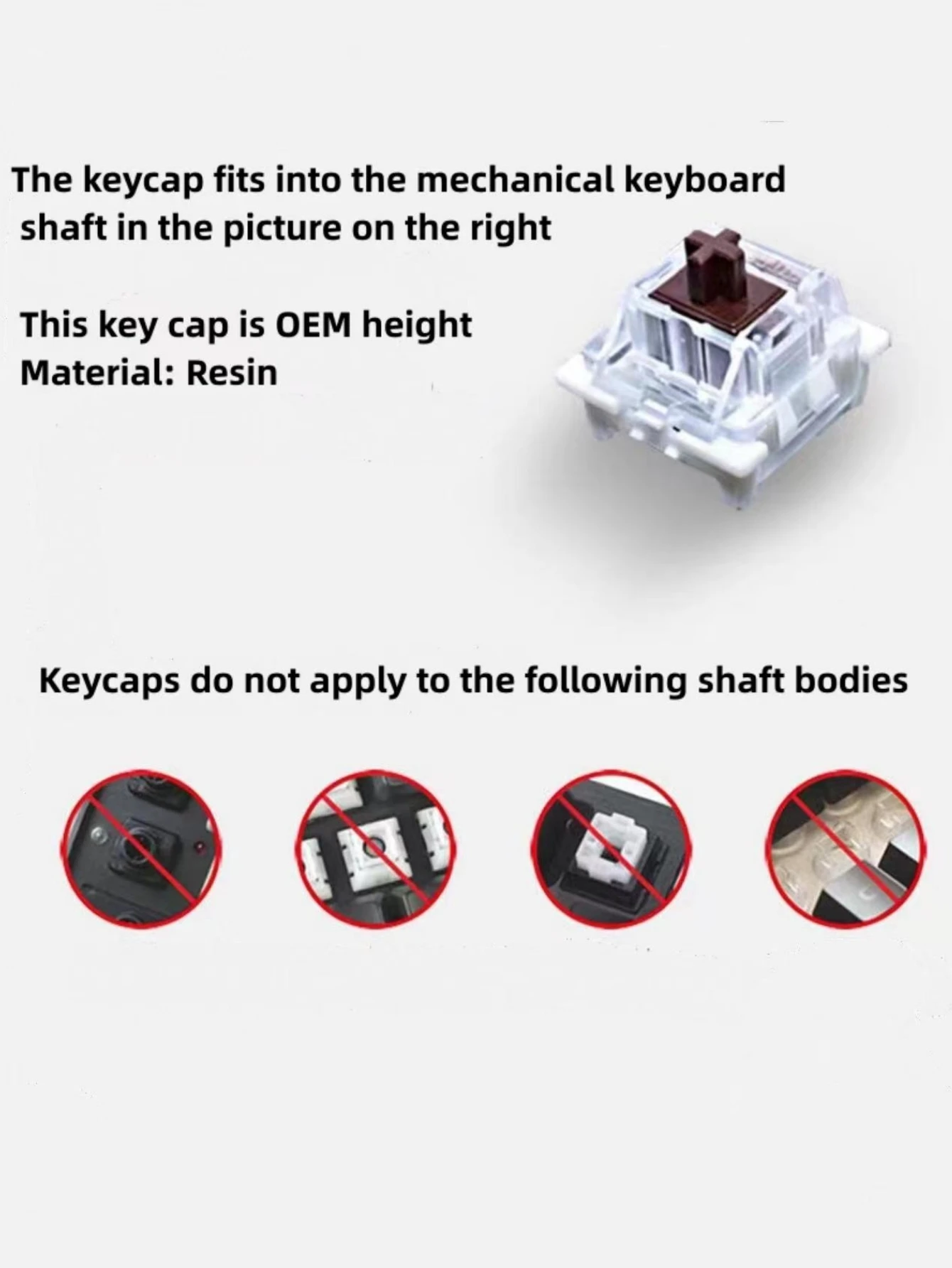 The keycap fits into the mechanical keyboard shaft in the picture on the right

This key cap is OEM height
Material: Resin

Keycaps do not apply to the following shaft bodies