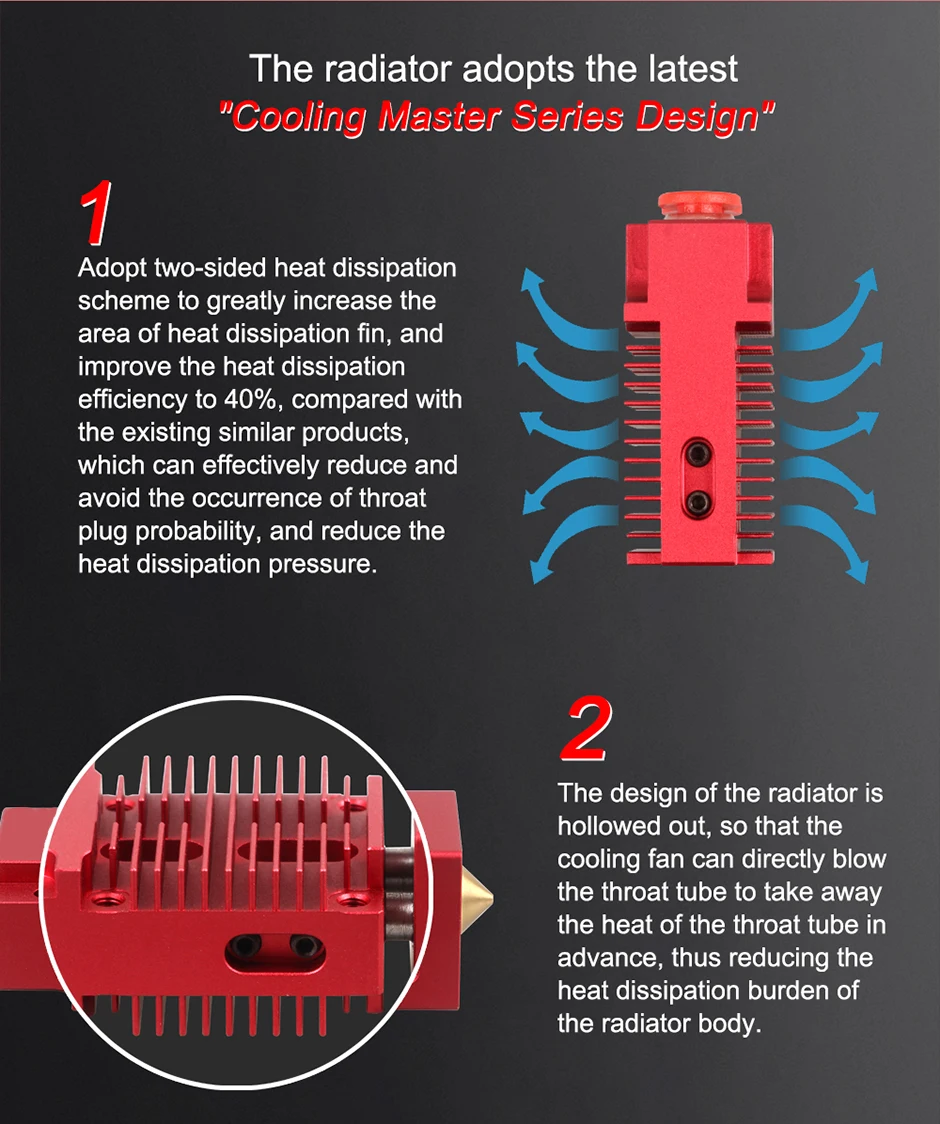 The radiator adopts the latest
"Cooling Master Series Design"

1

Adopt two-sided heat dissipation scheme to greatly increase the area of heat dissipation fin, and improve the heat dissipation efficiency to 40%, compared with the existing similar products, which can effectively reduce and avoid the occurrence of throat plug probability, and reduce the heat dissipation pressure.

2

The design of the radiator is hollowed out, so that the cooling fan can directly blow the throat tube to take away the heat of the throat tube in advance, thus reducing the heat dissipation burden of the radiator body.