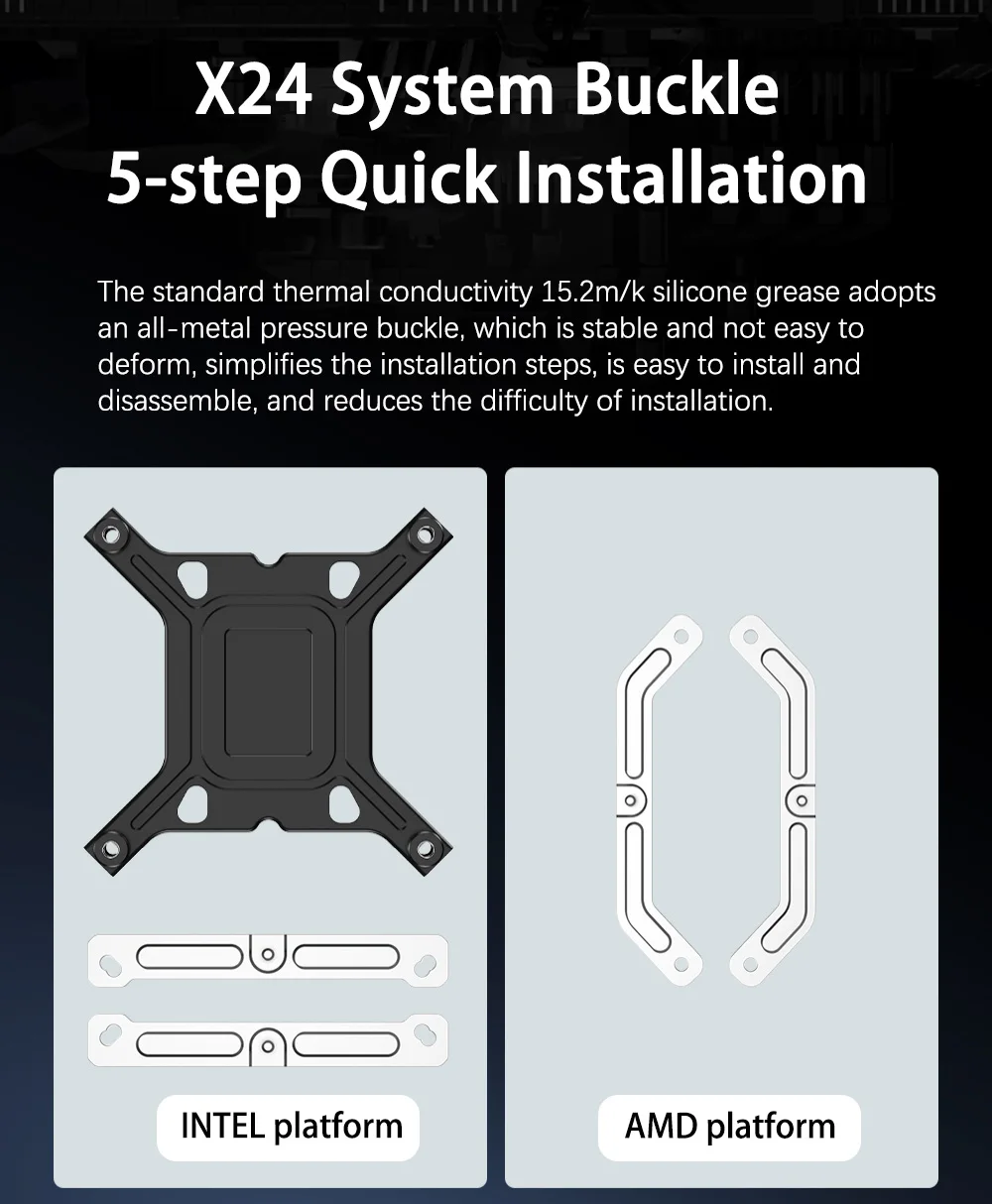 X24 System Buckle
5-step Quick Installation

The standard thermal conductivity 15.2m/k silicone grease adopts an all-metal pressure buckle, which is stable and not easy to deform, simplifies the installation steps, is easy to install and disassemble, and reduces the difficulty of installation.

INTEL platform

AMD platform