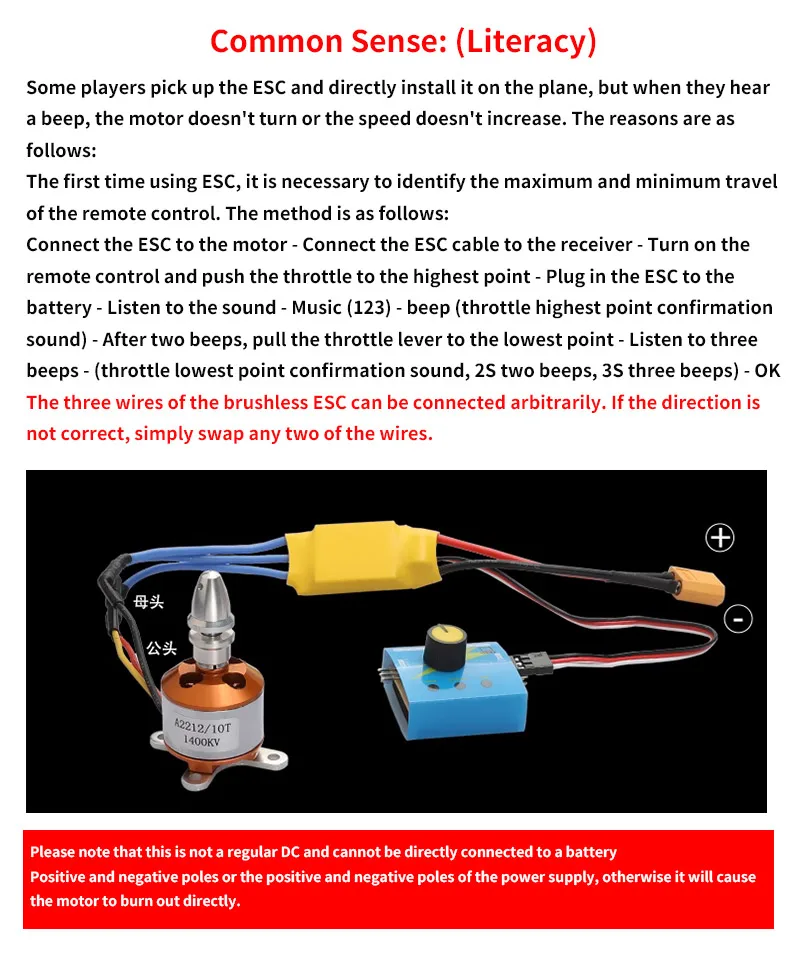 Common Sense: (Literacy)

Some players pick up the ESC and directly install it on the plane, but when they hear a beep, the motor doesn't turn or the speed doesn't increase. The reasons are as follows:
The first time using ESC, it is necessary to identify the maximum and minimum travel of the remote control. The method is as follows:
Connect the ESC to the motor - Connect the ESC cable to the receiver - Turn on the remote control and push the throttle to the highest point - Plug in the ESC to the battery - Listen to the sound - Music (123) - beep (throttle highest point confirmation sound) - After two beeps, pull the throttle lever to the lowest point - Listen to three beeps - (throttle lowest point confirmation sound, 2S two beeps, 3S three beeps) - OK
The three wires of the brushless ESC can be connected arbitrarily. If the direction is not correct, simply swap any two of the wires.

+
-
母头
公头
A2212/10T
1400KV

Please note that this is not a regular DC and cannot be directly connected to a battery
Positive and negative poles or the positive and negative poles of the power supply, otherwise it will cause the motor to burn out directly.