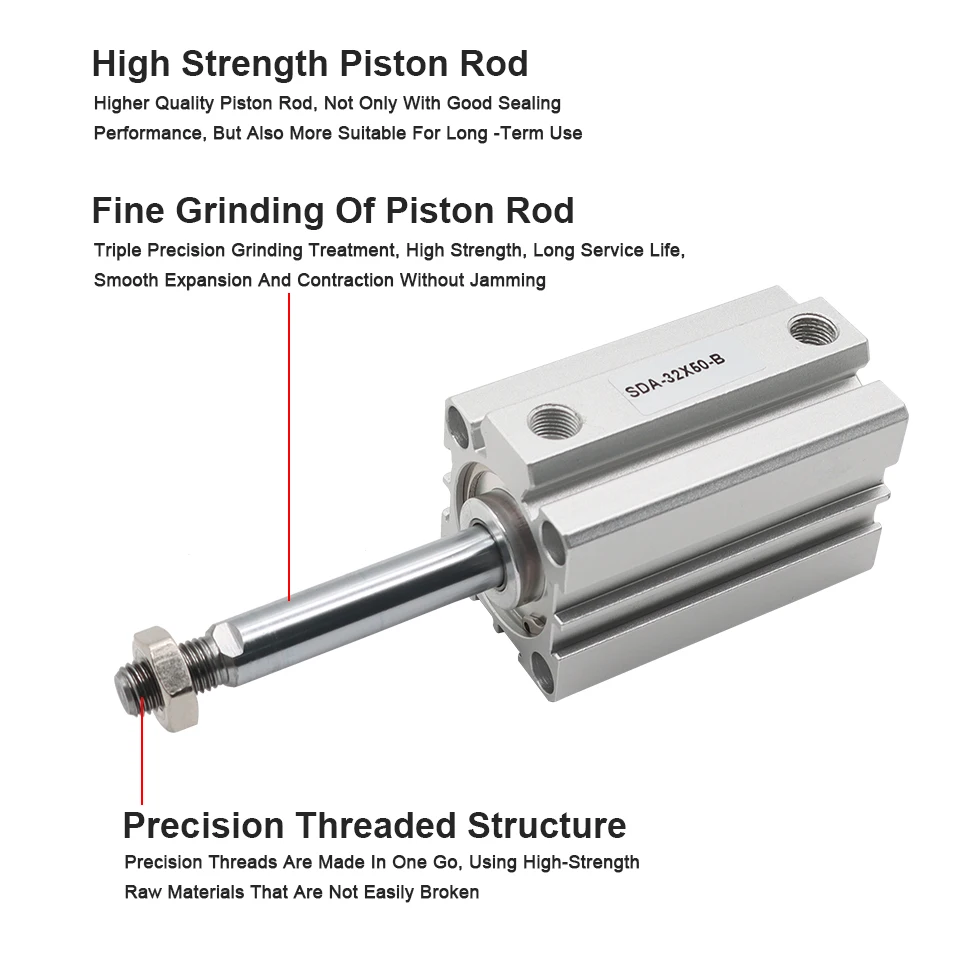 High Strength Piston Rod

Higher Quality Piston Rod, Not Only With Good Sealing Performance, But Also More Suitable For Long -Term Use

Fine Grinding Of Piston Rod

Triple Precision Grinding Treatment, High Strength, Long Service Life, Smooth Expansion And Contraction Without Jamming

SDA-32X50-B

Precision Threaded Structure

Precision Threads Are Made In One Go, Using High-Strength Raw Materials That Are Not Easily Broken