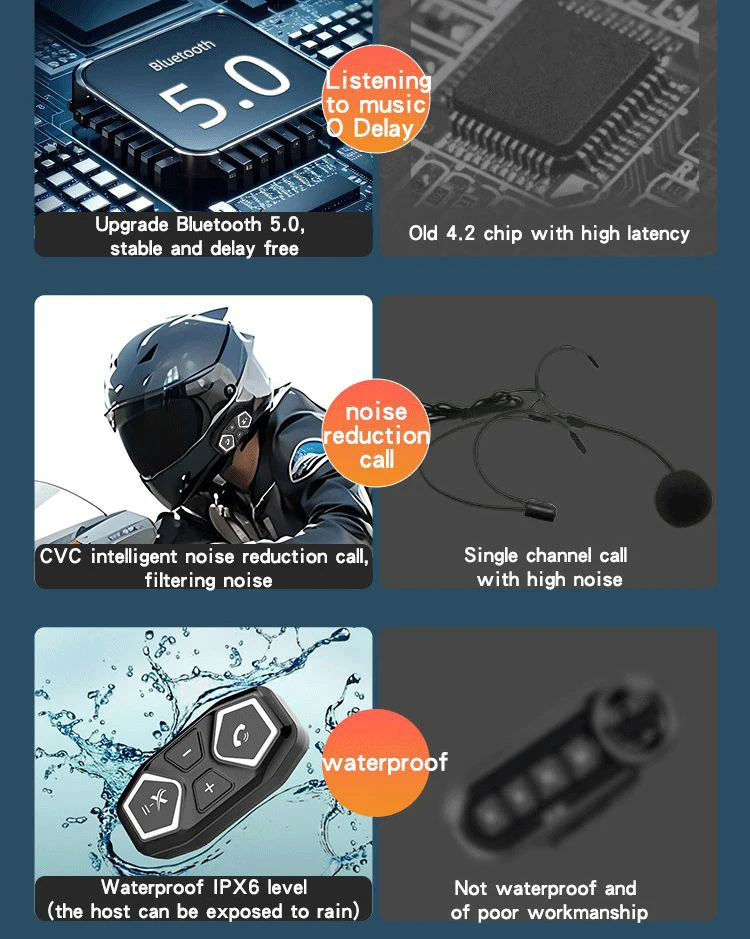 Bluetooth
5.0

Listening to music 0 Delay

Upgrade Bluetooth 5.0, stable and delay free

Old 4.2 chip with high latency

noise reduction call

CVC intelligent noise reduction call, filtering noise

Single channel call with high noise

waterproof

Waterproof IPX6 level (the host can be exposed to rain)

Not waterproof and of poor workmanship