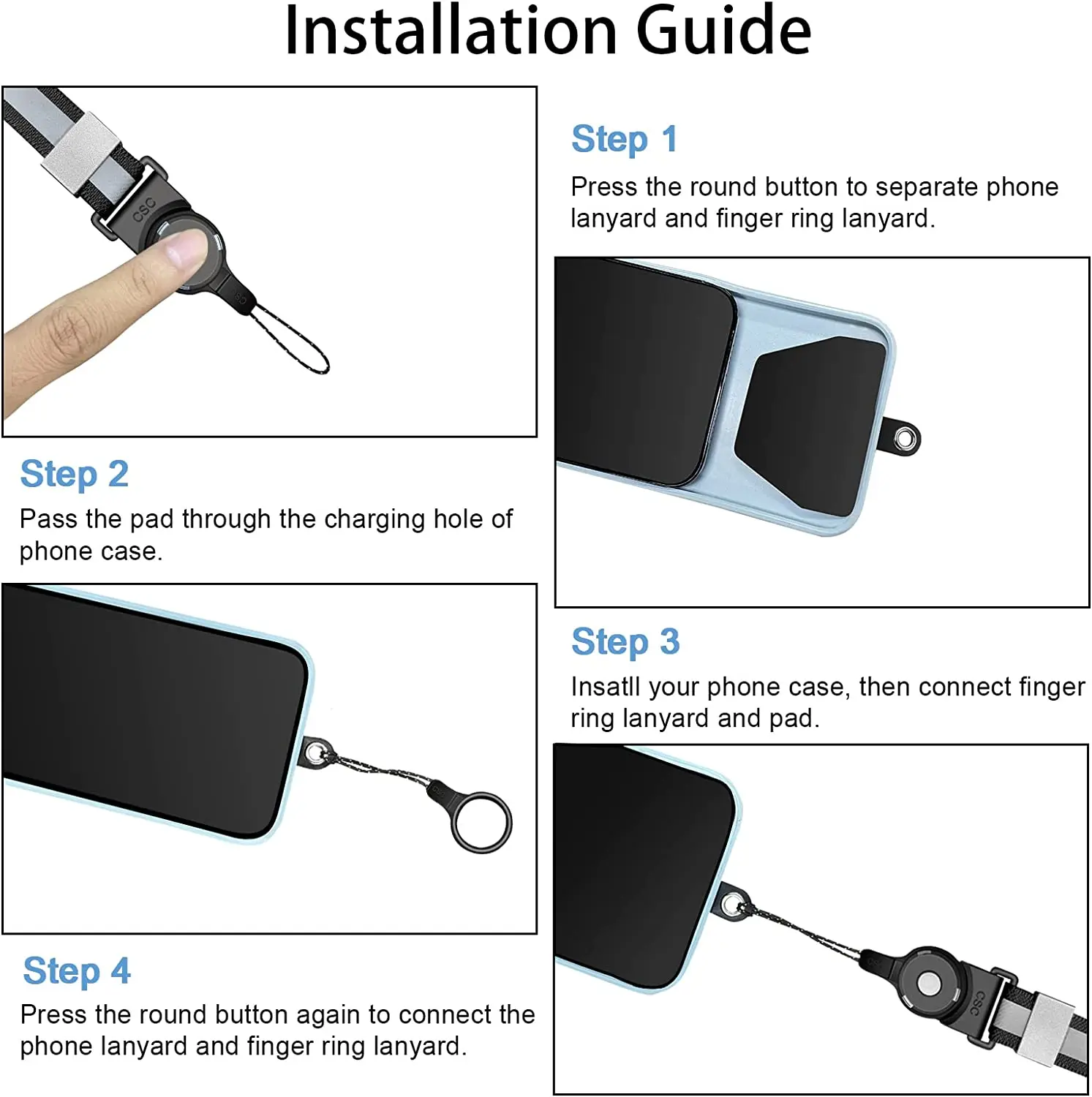 Installation Guide

CSC

Step 1
Press the round button to separate phone lanyard and finger ring lanyard.

Step 2
Pass the pad through the charging hole of phone case.

Step 3
Insatll your phone case, then connect finger ring lanyard and pad.

Step 4
Press the round button again to connect the phone lanyard and finger ring lanyard.

CSC