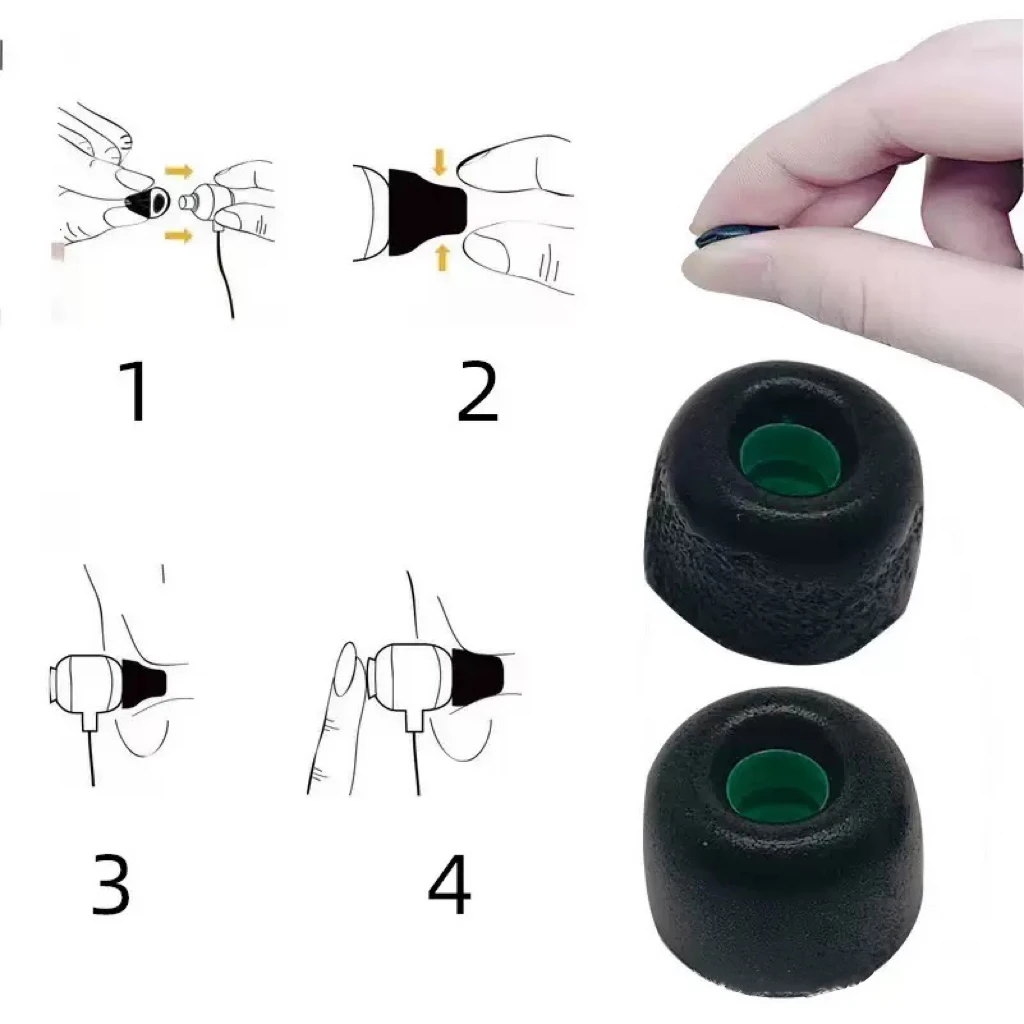 1

2

3

4