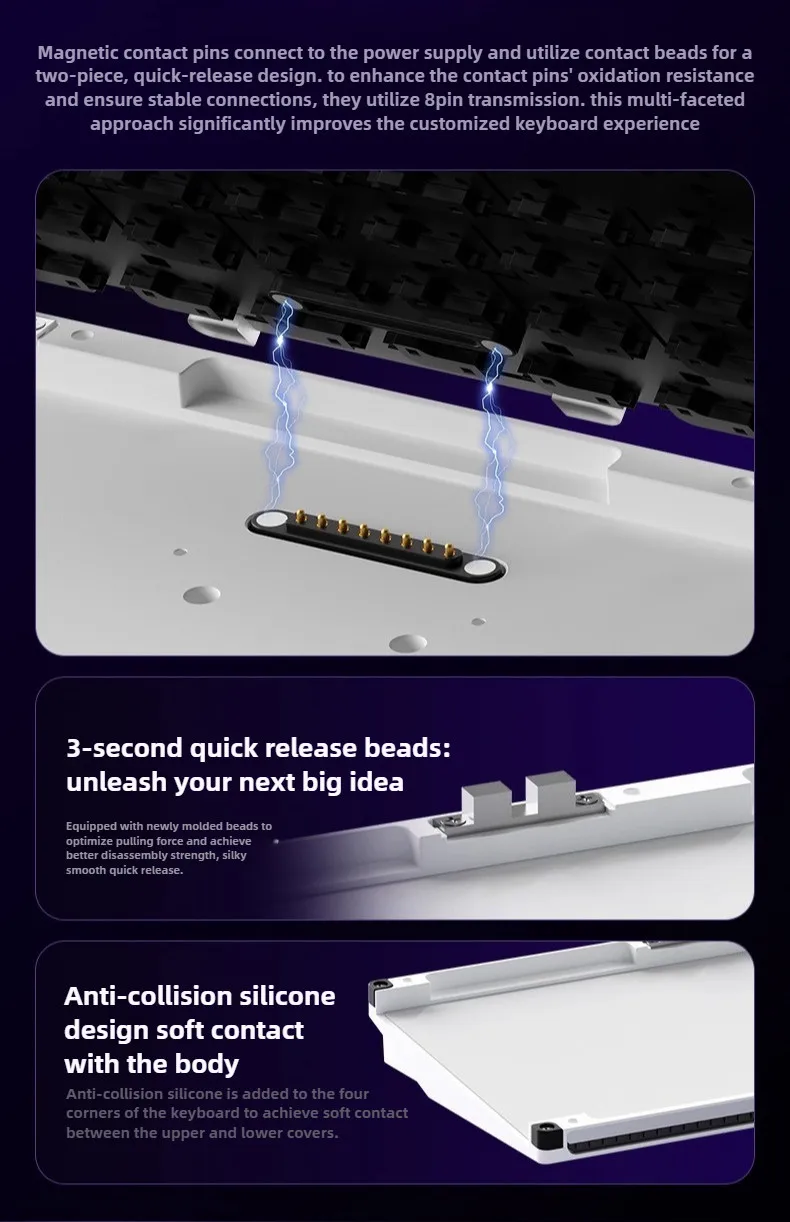 Magnetic contact pins connect to the power supply and utilize contact beads for a two-piece, quick-release design. to enhance the contact pins' oxidation resistance and ensure stable connections, they utilize 8pin transmission. this multi-faceted approach significantly improves the customized keyboard experience

3-second quick release beads: unleash your next big idea

Equipped with newly molded beads to optimize pulling force and achieve better disassembly strength, silky smooth quick release.

Anti-collision silicone design soft contact with the body

Anti-collision silicone is added to the four corners of the keyboard to achieve soft contact between the upper and lower covers.