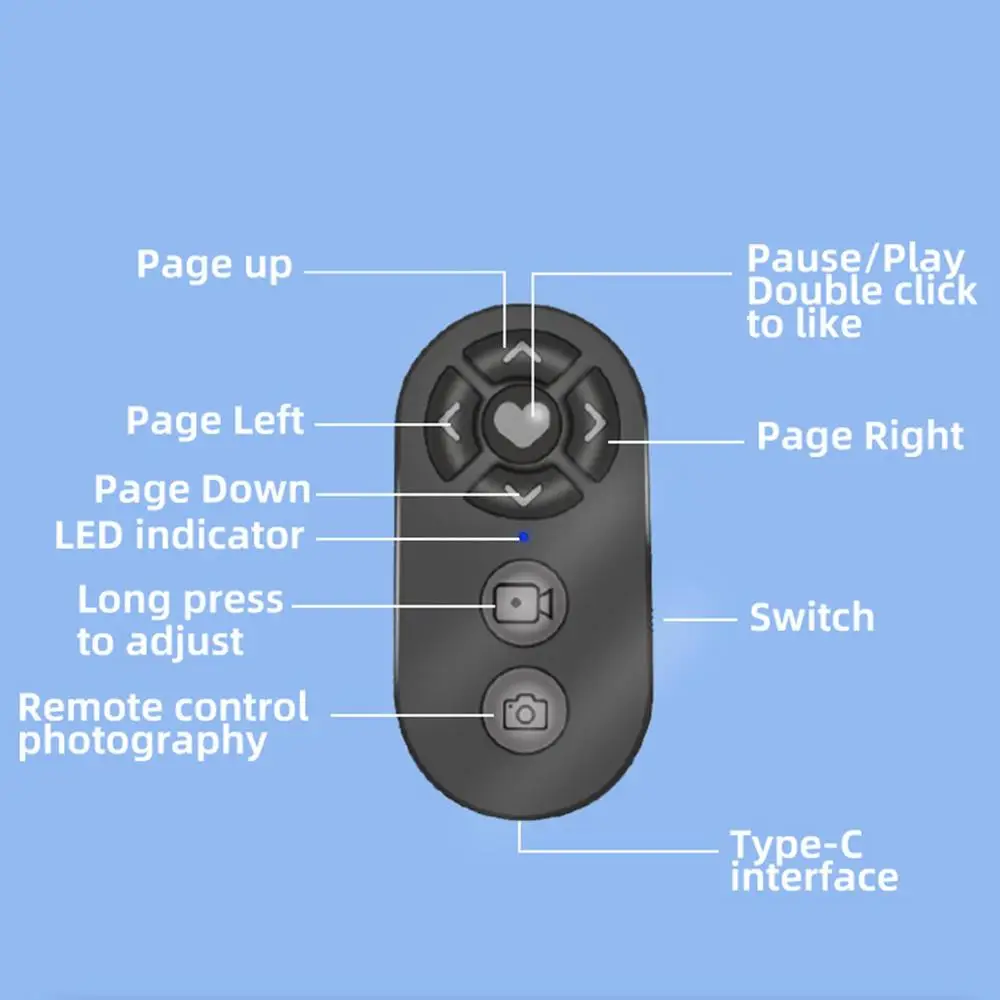 Page up

Pause/Play
Double click
to like

Page Left

Page Right

Page Down

LED indicator

Long press
to adjust

Switch

Remote control
photography

Type-C
interface