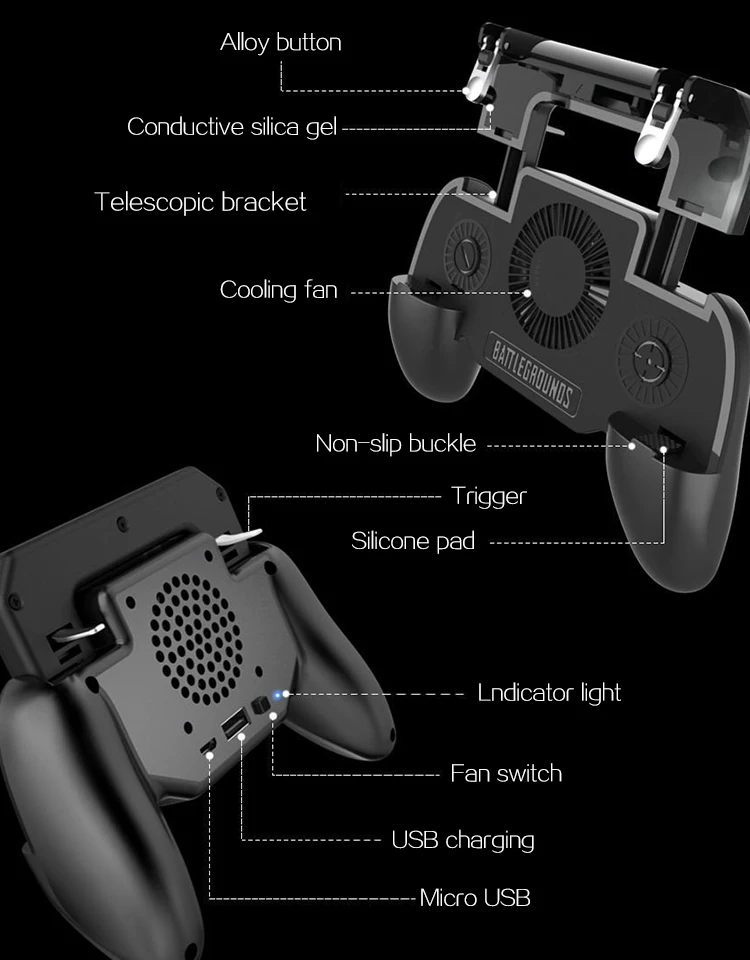 Alloy button

Conductive silica gel

Telescopic bracket

Cooling fan

BATTLEGROUNDS

Non-slip buckle

Trigger

Silicone pad

Lndicator light

Fan switch

USB charging

Micro USB