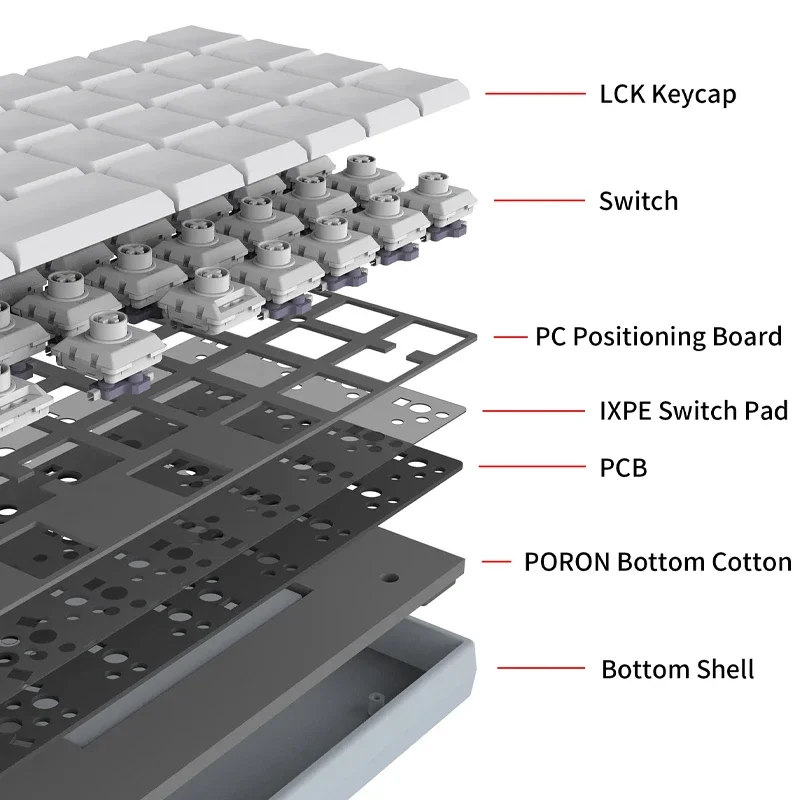 LCK Keycap

Switch

PC Positioning Board

IXPE Switch Pad

PCB

PORON Bottom Cotton

Bottom Shell