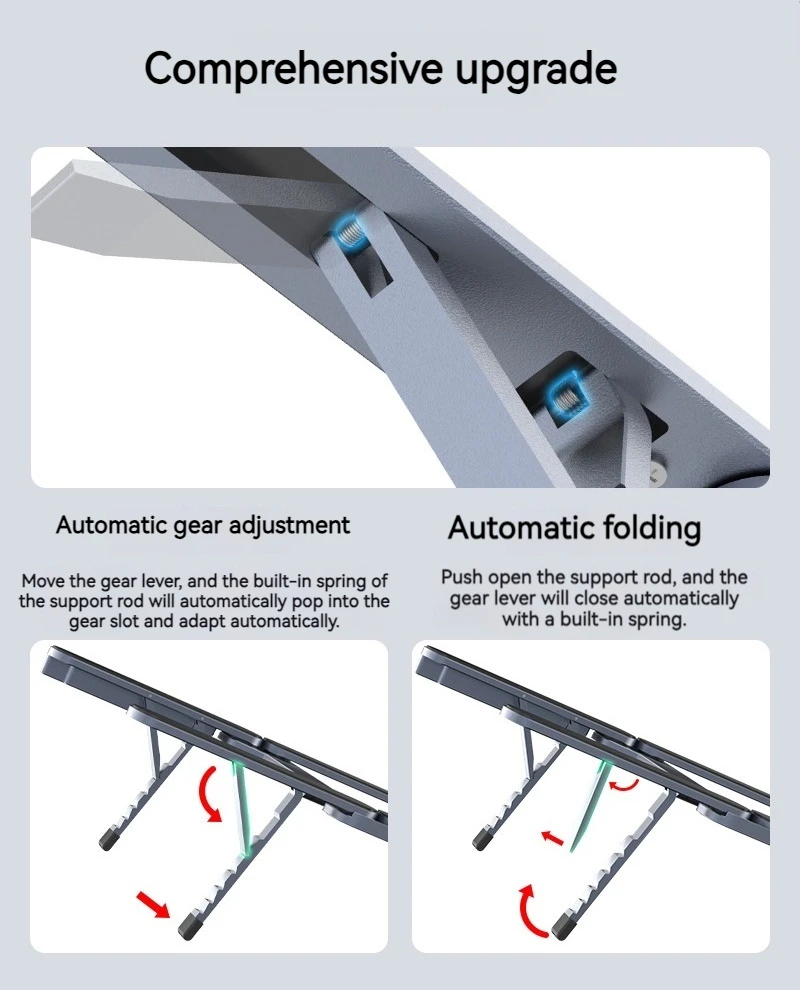 Comprehensive upgrade

Automatic gear adjustment

Move the gear lever, and the built-in spring of the support rod will automatically pop into the gear slot and adapt automatically.

Automatic folding

Push open the support rod, and the gear lever will close automatically with a built-in spring.