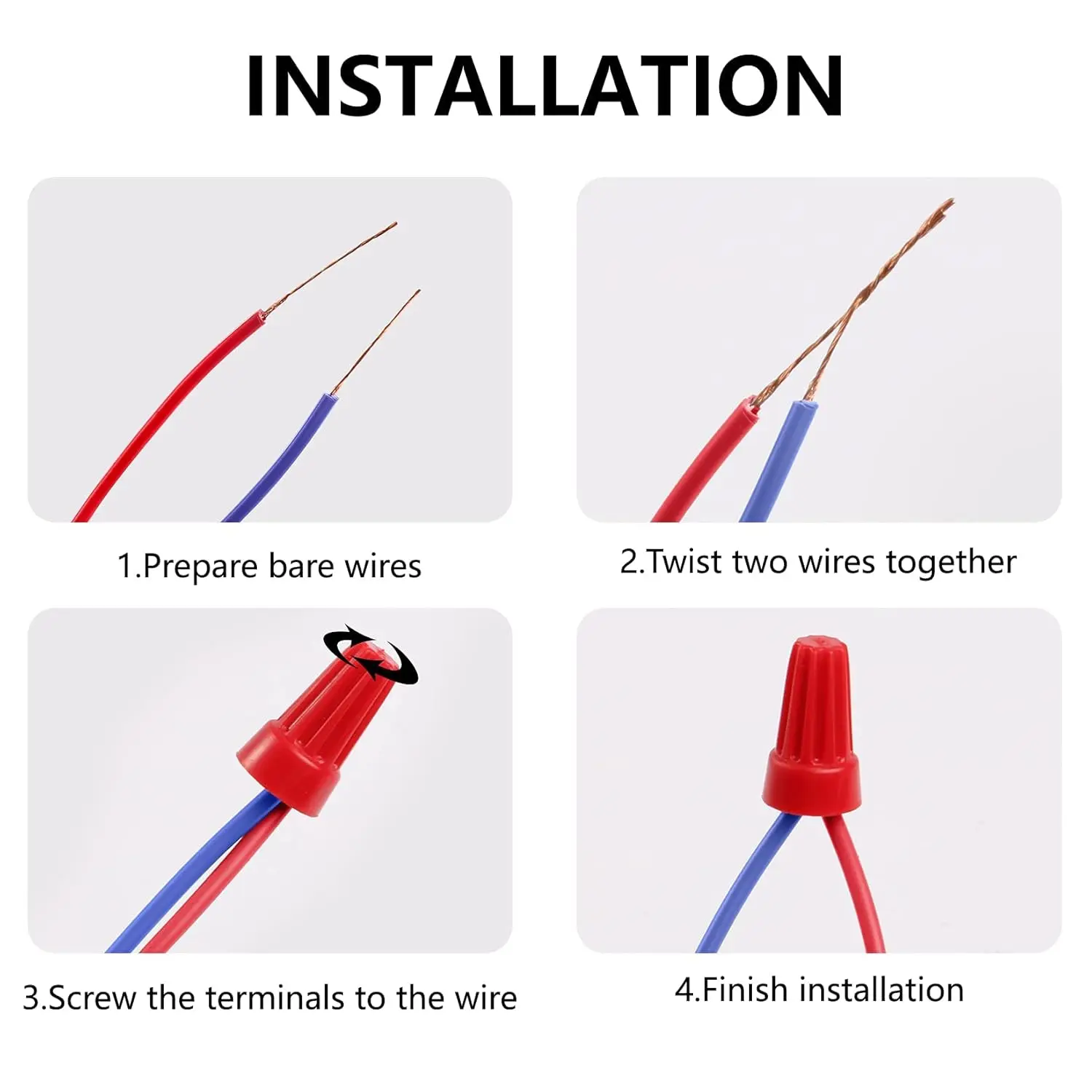 INSTALLATION

1.Prepare bare wires

2.Twist two wires together

3.Screw the terminals to the wire

4.Finish installation