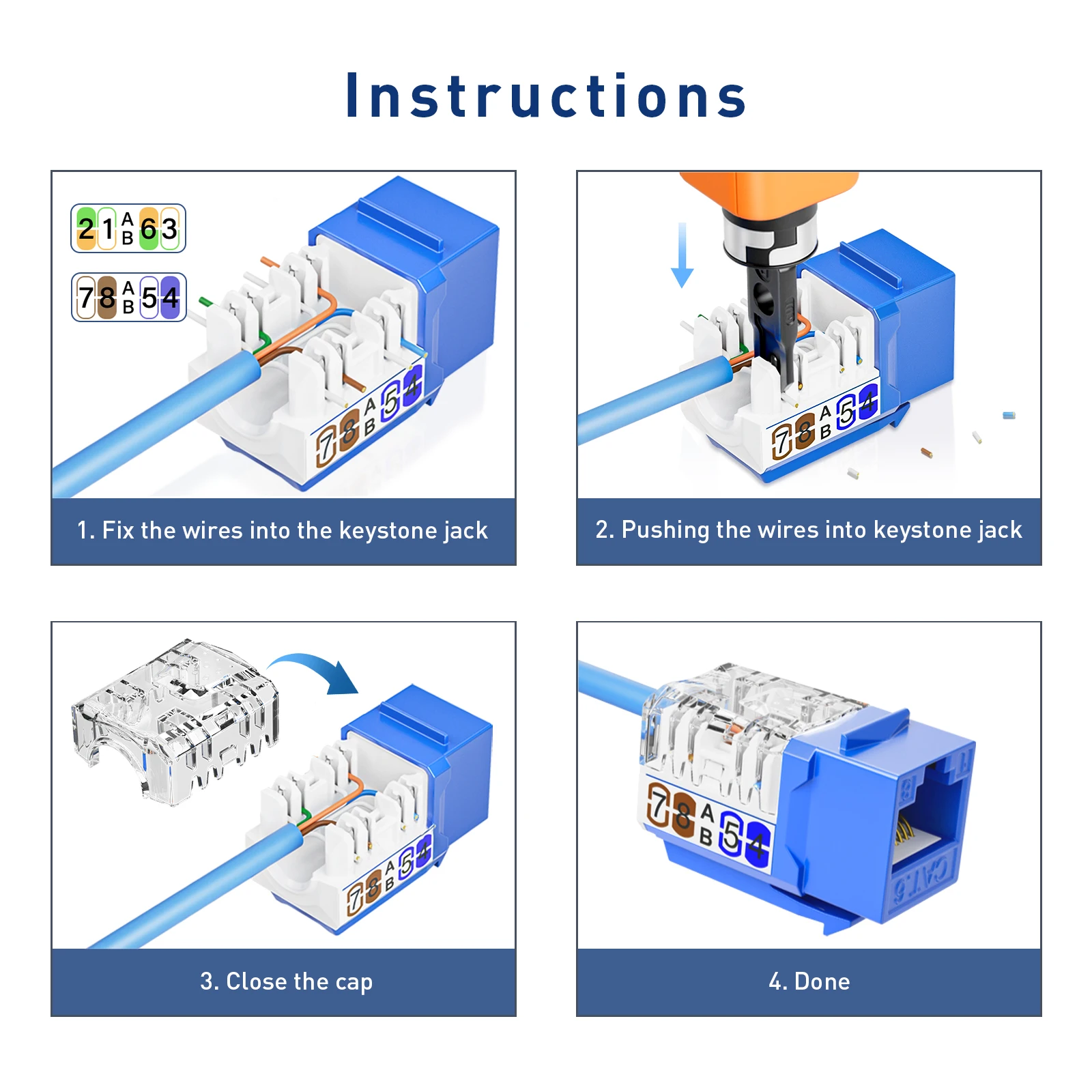 Instructions

2 1 A B 6 3

7 8 A B 5 4

7 8 A B 5 4

1. Fix the wires into the keystone jack

7 8 A B 5 4

2. Pushing the wires into keystone jack

7 8 A B 5 4

3. Close the cap

7 8 A B 5 4

CAT.6

4. Done