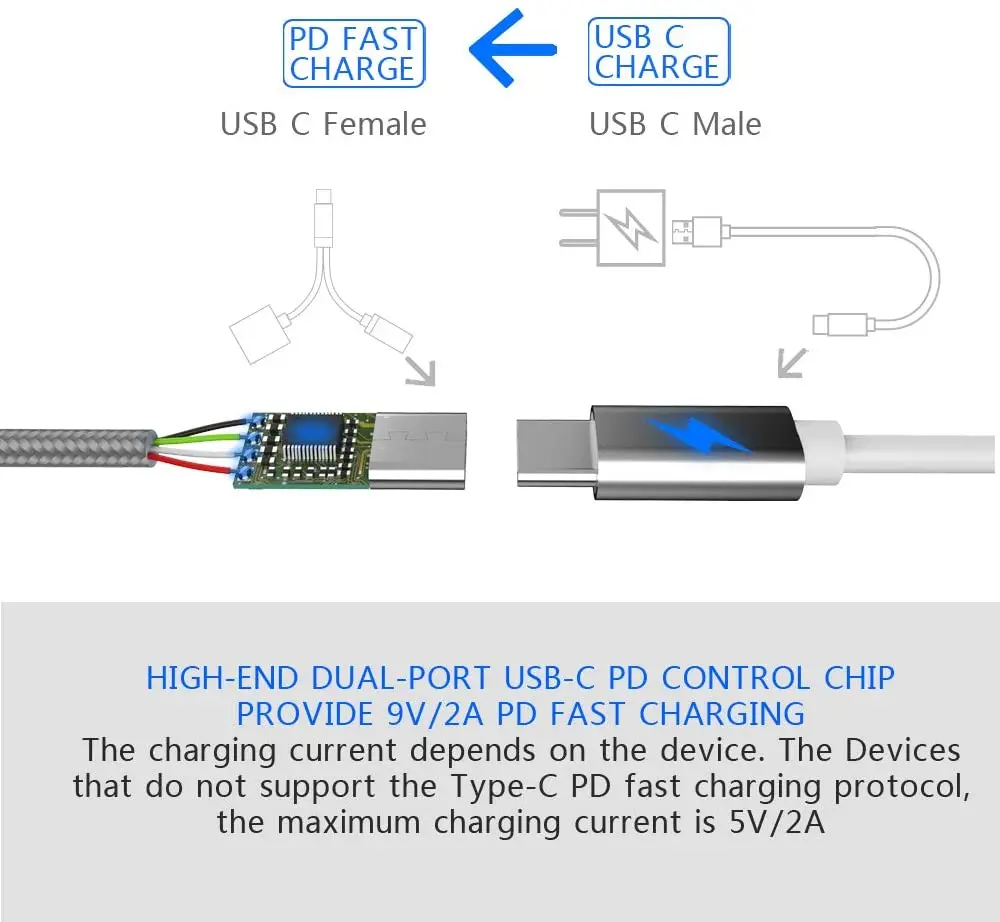 PD FAST CHARGE

USB C CHARGE

USB C Female

USB C Male

HIGH-END DUAL-PORT USB-C PD CONTROL CHIP PROVIDE 9V/2A PD FAST CHARGING

The charging current depends on the device. The Devices that do not support the Type-C PD fast charging protocol, the maximum charging current is 5V/2A