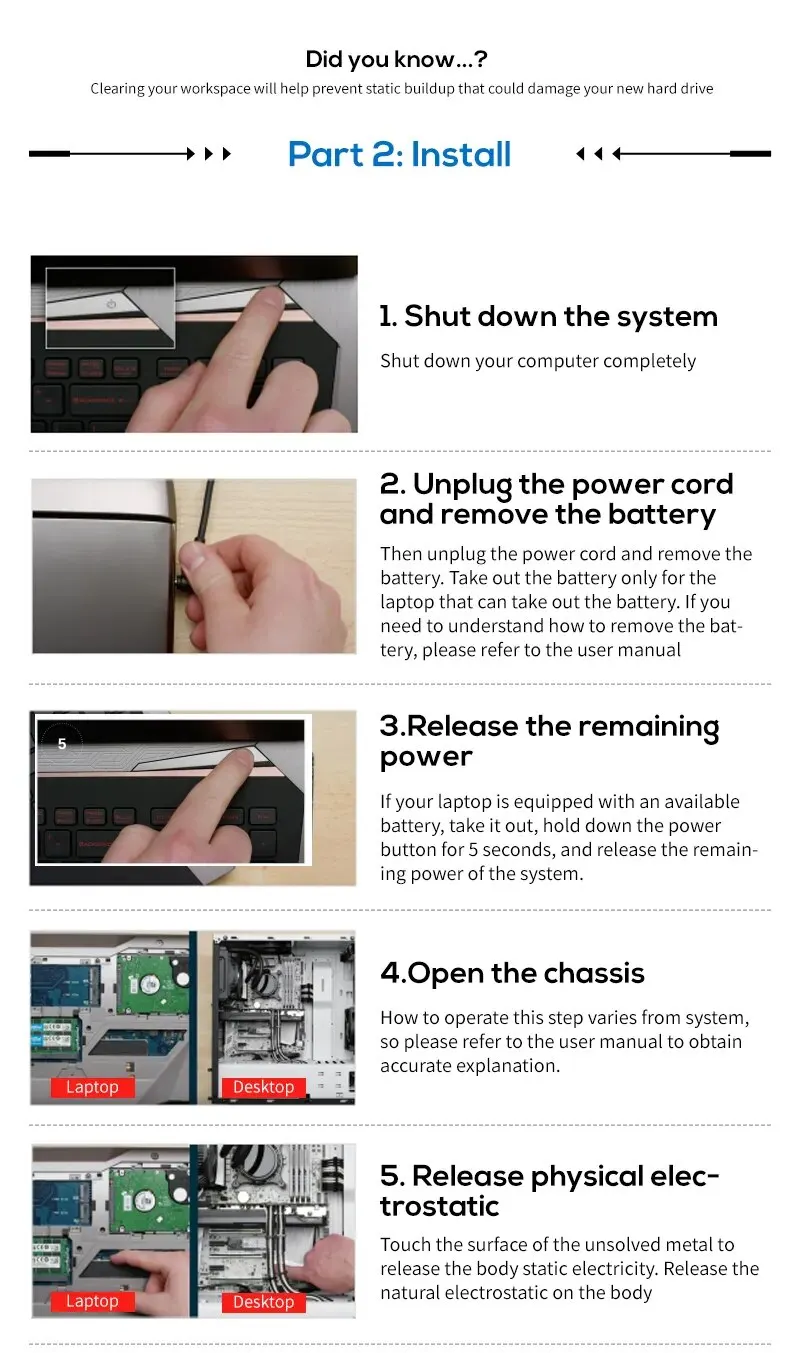 Did you know...?
Clearing your workspace will help prevent static buildup that could damage your new hard drive

Part 2: Install

1. Shut down the system
Shut down your computer completely

2. Unplug the power cord and remove the battery
Then unplug the power cord and remove the battery. Take out the battery only for the laptop that can take out the battery. If you need to understand how to remove the battery, please refer to the user manual

5

3.Release the remaining power
If your laptop is equipped with an available battery, take it out, hold down the power button for 5 seconds, and release the remaining power of the system.

Laptop
Desktop

4.Open the chassis
How to operate this step varies from system, so please refer to the user manual to obtain accurate explanation.

Laptop
Desktop

5. Release physical electrostatic
Touch the surface of the unsolved metal to release the body static electricity. Release the natural electrostatic on the body