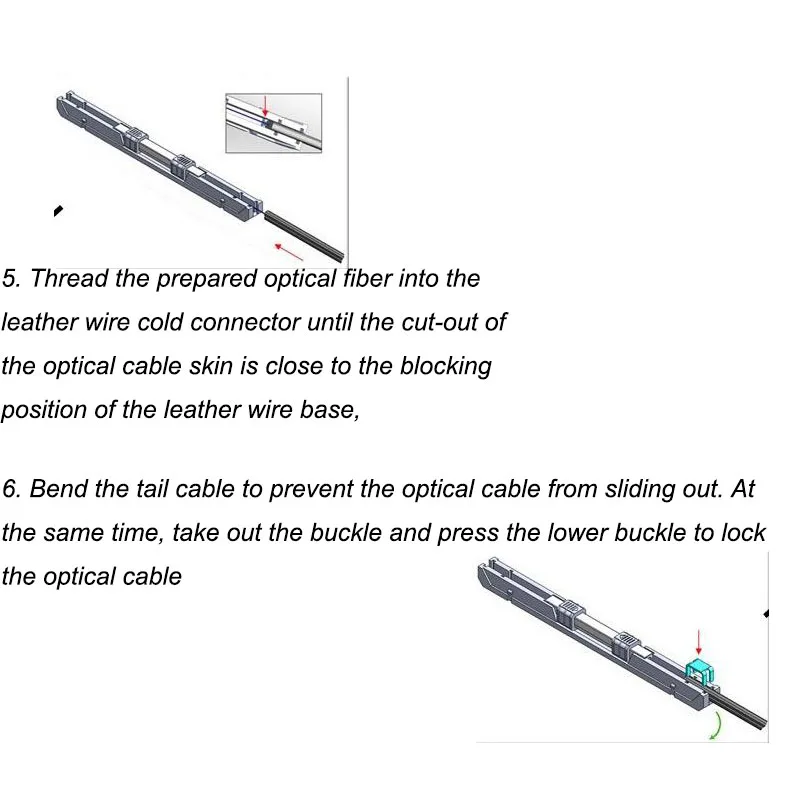 5. Thread the prepared optical fiber into the leather wire cold connector until the cut-out of the optical cable skin is close to the blocking position of the leather wire base,

6. Bend the tail cable to prevent the optical cable from sliding out. At the same time, take out the buckle and press the lower buckle to lock the optical cable