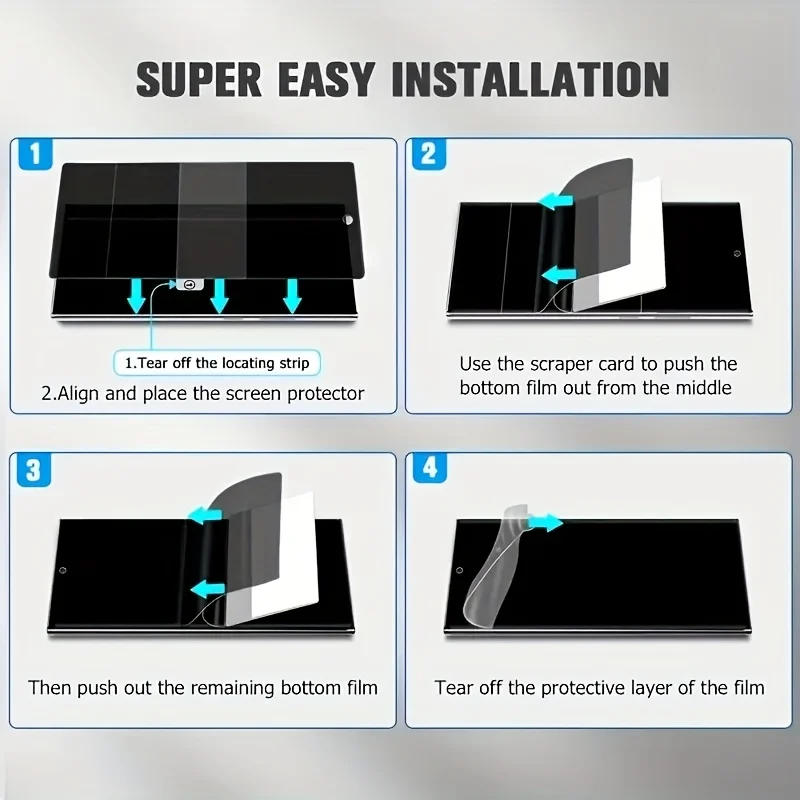 SUPER EASY INSTALLATION

1

1.Tear off the locating strip

2.Align and place the screen protector

2

Use the scraper card to push the bottom film out from the middle

3

Then push out the remaining bottom film

4

Tear off the protective layer of the film