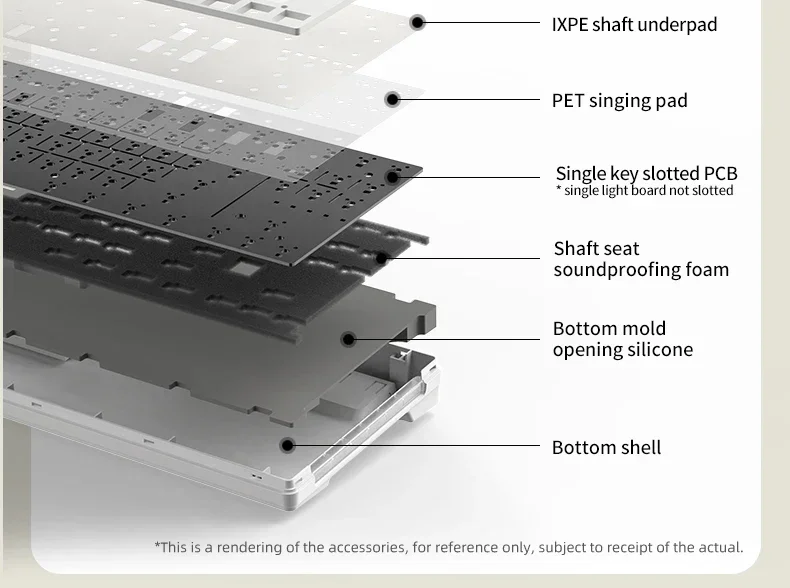 IXPE shaft underpad

PET singing pad

Single key slotted PCB
* single light board not slotted

Shaft seat
soundproofing foam

Bottom mold
opening silicone

Bottom shell

*This is a rendering of the accessories, for reference only, subject to receipt of the actual.