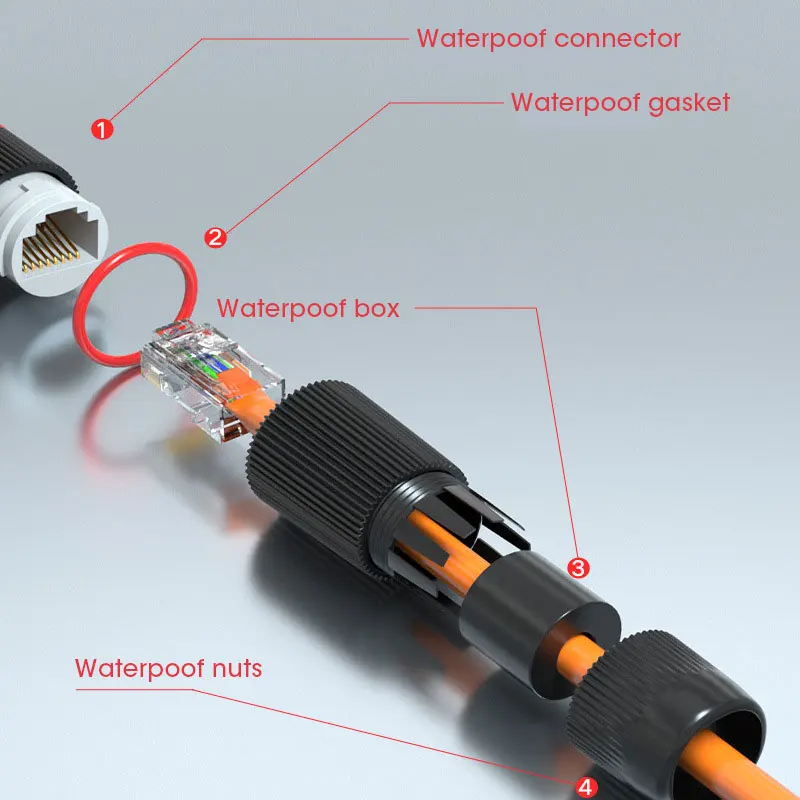 Waterpoof connector
1
Waterpoof gasket
2
Waterpoof box
3
Waterpoof nuts
4