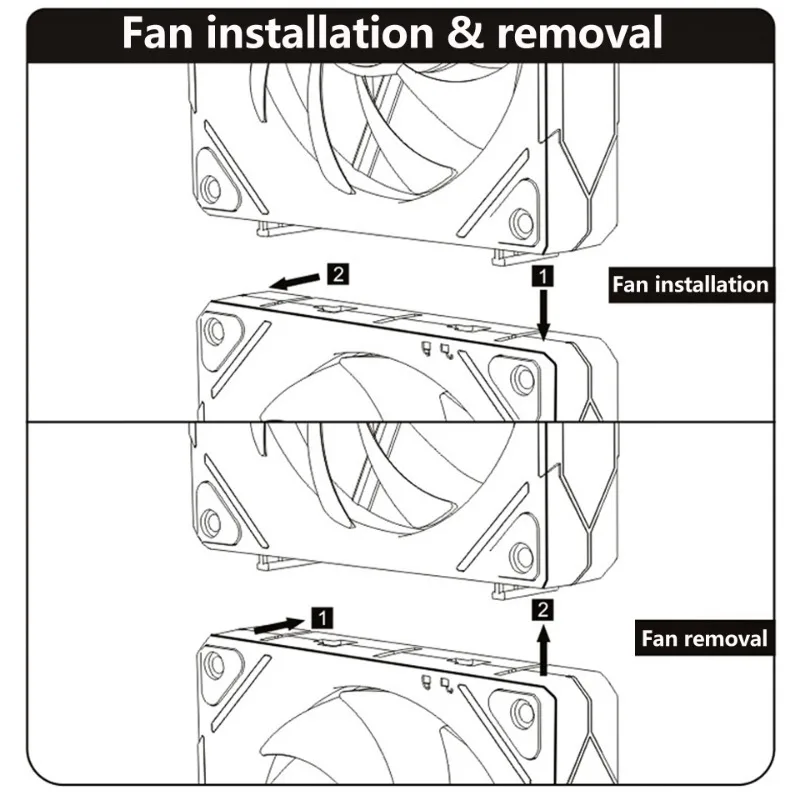 Fan installation & removal

2
1
Fan installation

1
2
Fan removal