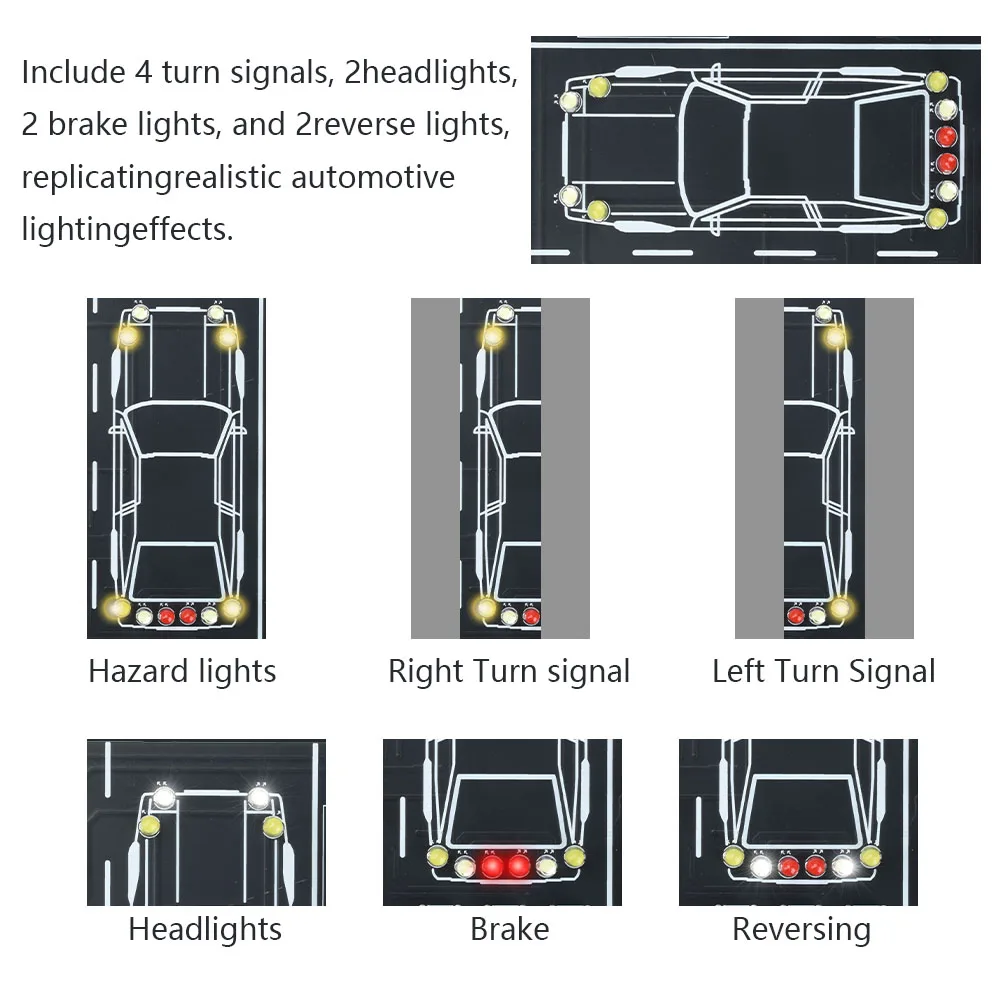 Include 4 turn signals, 2headlights, 2 brake lights, and 2reverse lights, replicatingrealistic automotive lightingeffects.

Hazard lights

Right Turn signal

Left Turn Signal

Headlights

Brake

Reversing