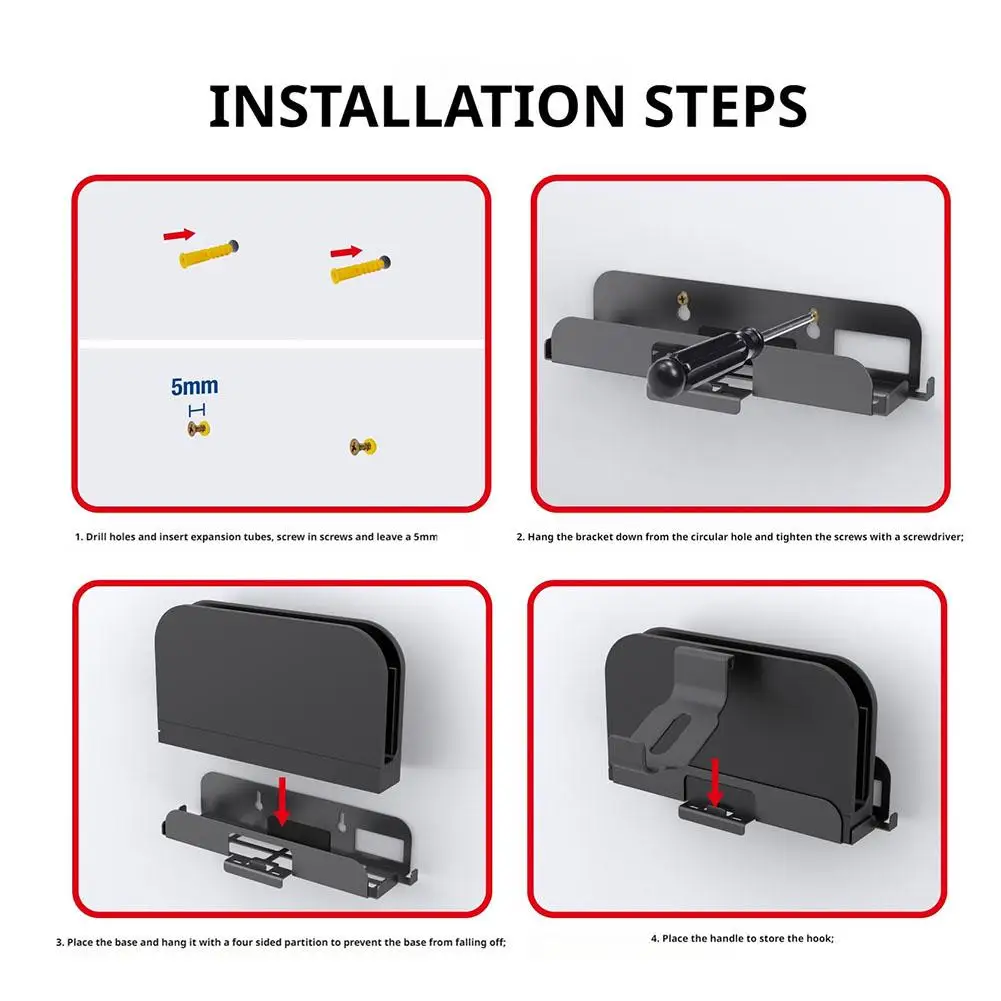 INSTALLATION STEPS

5mm

1. Drill holes and insert expansion tubes, screw in screws and leave a 5mm

2. Hang the bracket down from the circular hole and tighten the screws with a screwdriver;

3. Place the base and hang it with a four sided partition to prevent the base from falling off;

4. Place the handle to store the hook;