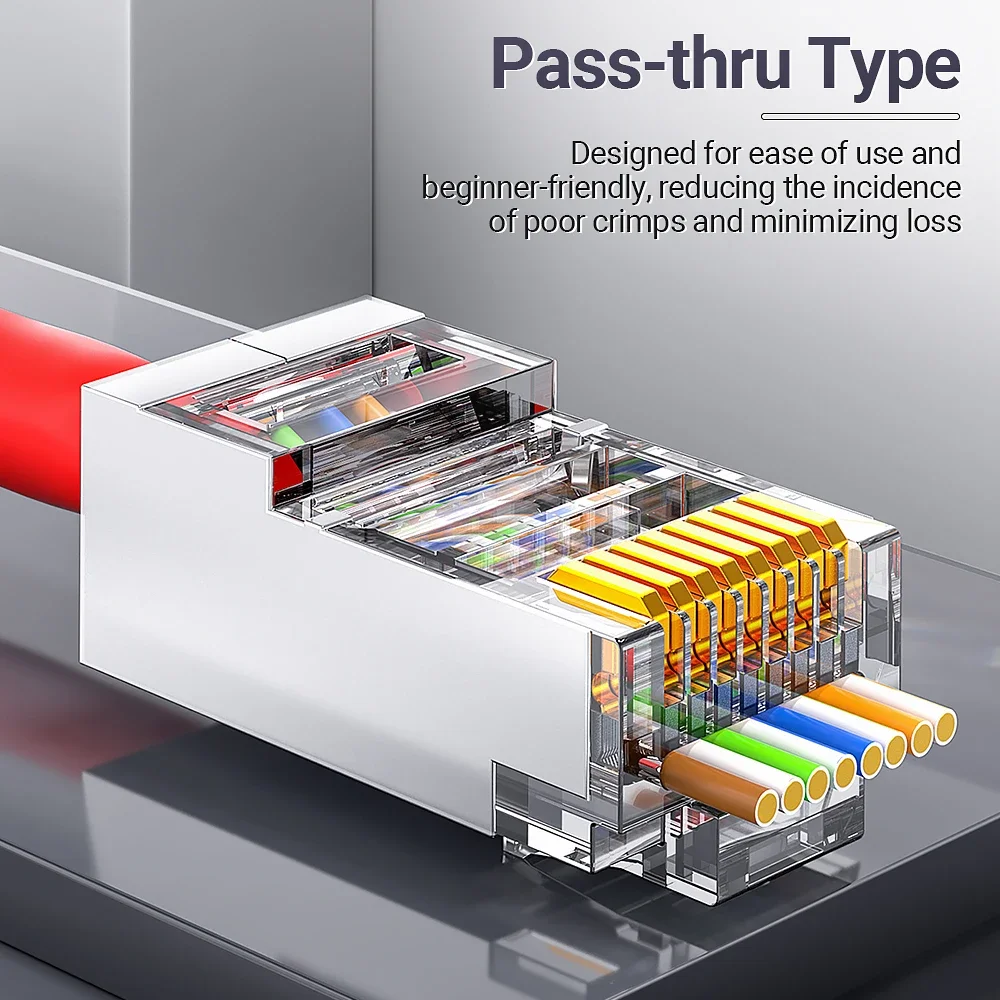 Pass-thru Type

Designed for ease of use and beginner-friendly, reducing the incidence of poor crimps and minimizing loss