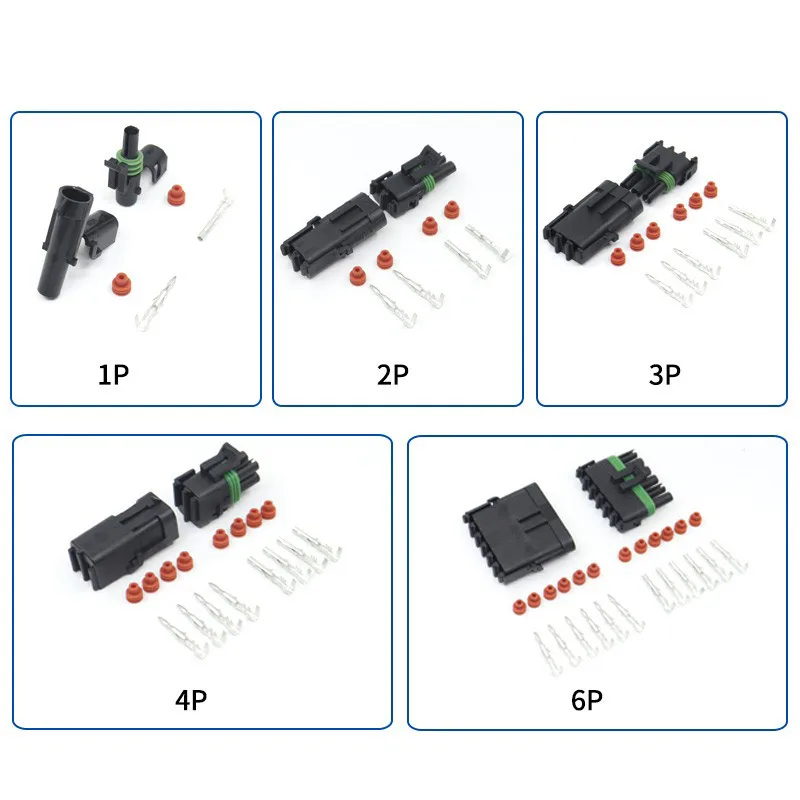 1P

2P

3P

4P

6P