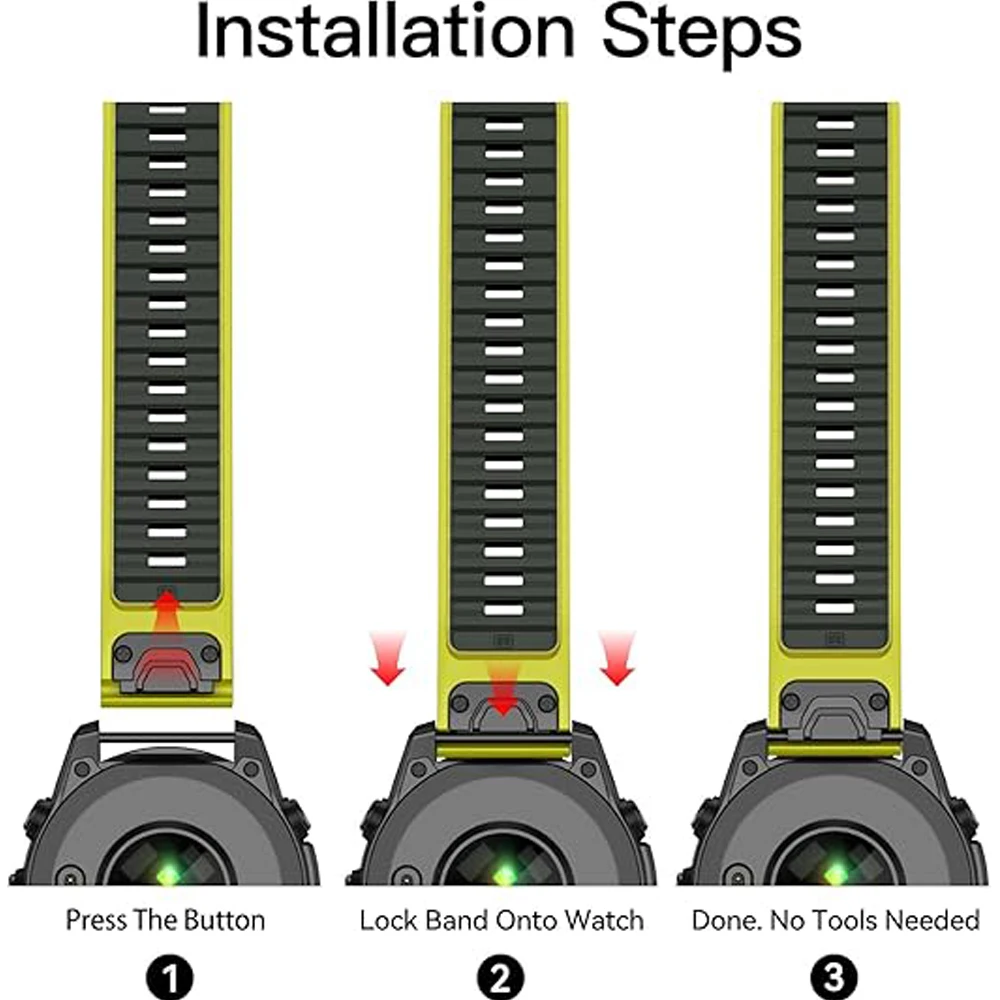 Installation Steps

Press The Button
1

Lock Band Onto Watch
2

Done. No Tools Needed
3