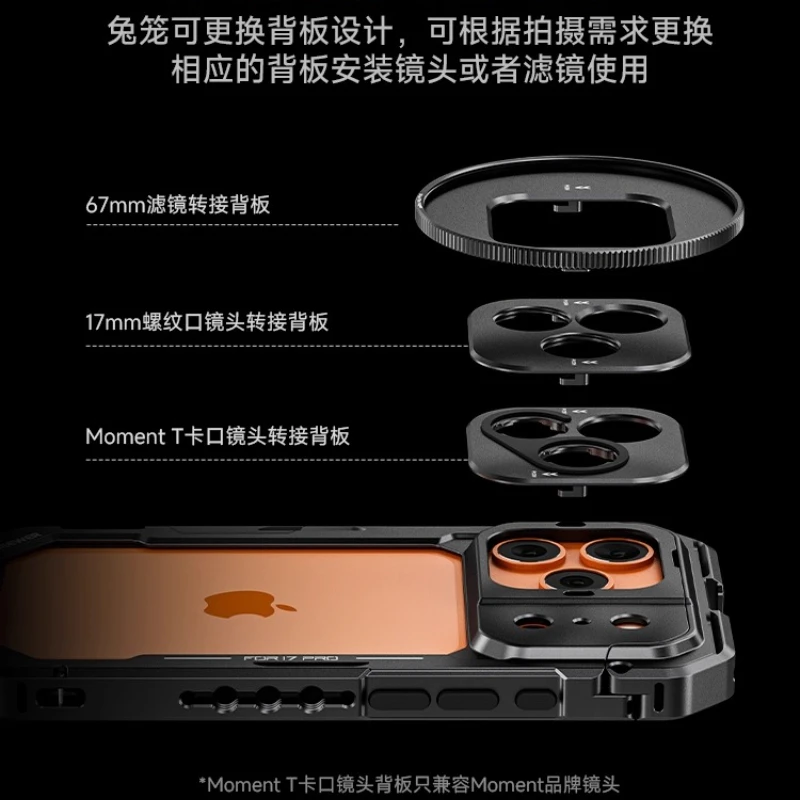 兔笼可更换背板设计，可根据拍摄需求更换相应的背板安装镜头或者滤镜使用

67mm滤镜转接背板

17mm螺纹口镜头转接背板

Moment T卡口镜头转接背板

FOR 17 PRO

*Moment T卡口镜头背板只兼容Moment品牌镜头