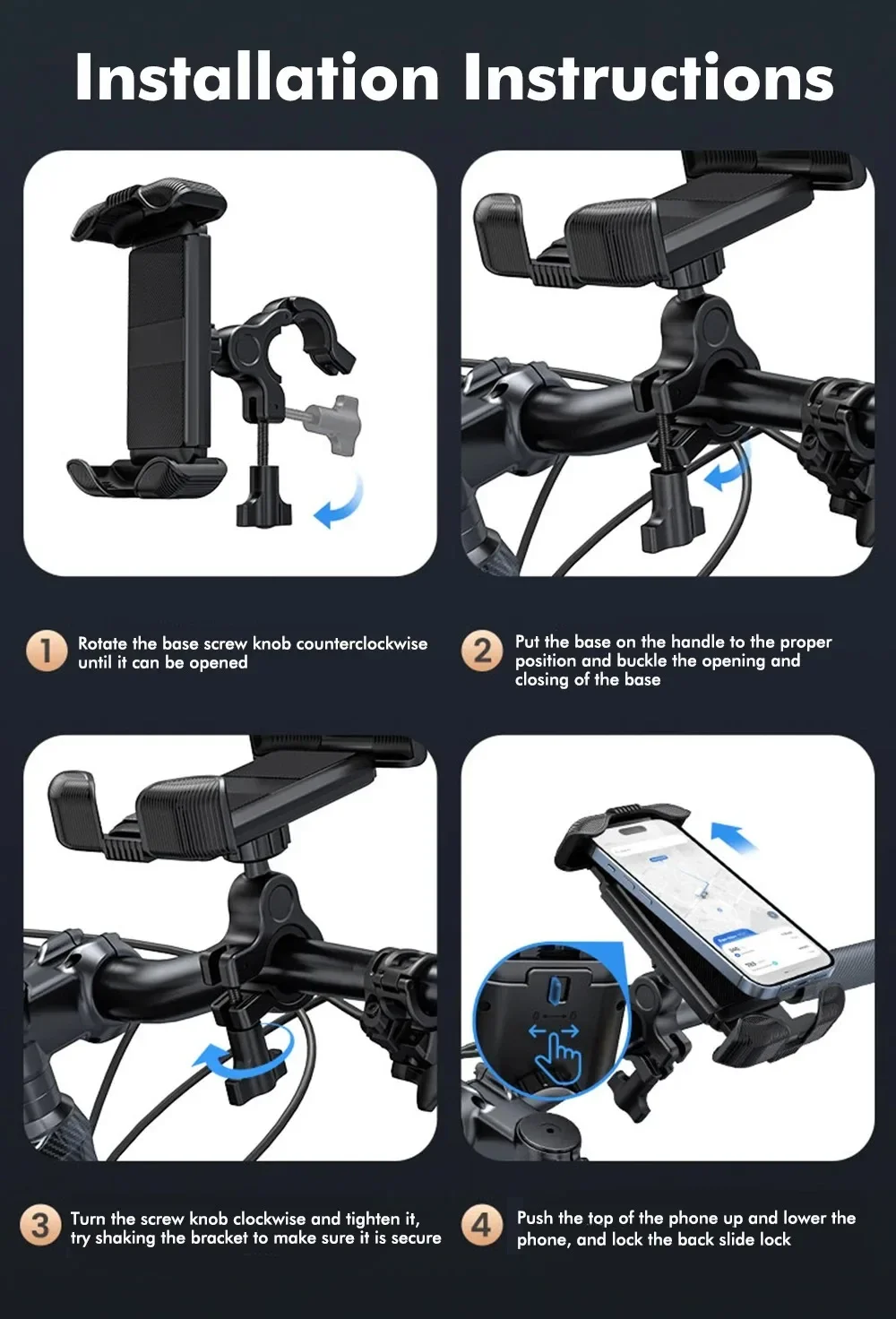 Installation Instructions

1 Rotate the base screw knob counterclockwise until it can be opened

2 Put the base on the handle to the proper position and buckle the opening and closing of the base

3 Turn the screw knob clockwise and tighten it, try shaking the bracket to make sure it is secure

4 Push the top of the phone up and lower the phone, and lock the back slide lock