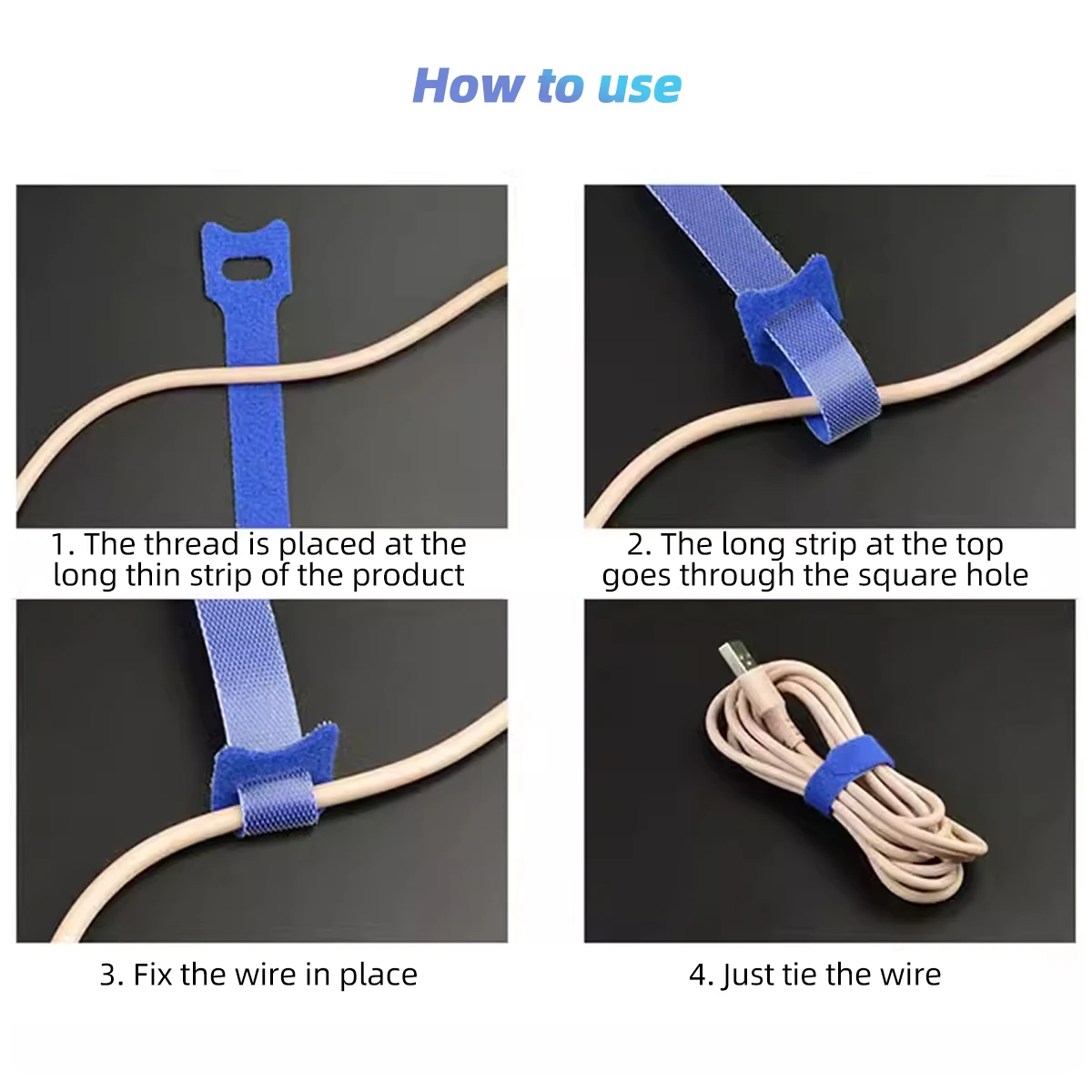 How to use

1. The thread is placed at the long thin strip of the product

2. The long strip at the top goes through the square hole

3. Fix the wire in place

4. Just tie the wire