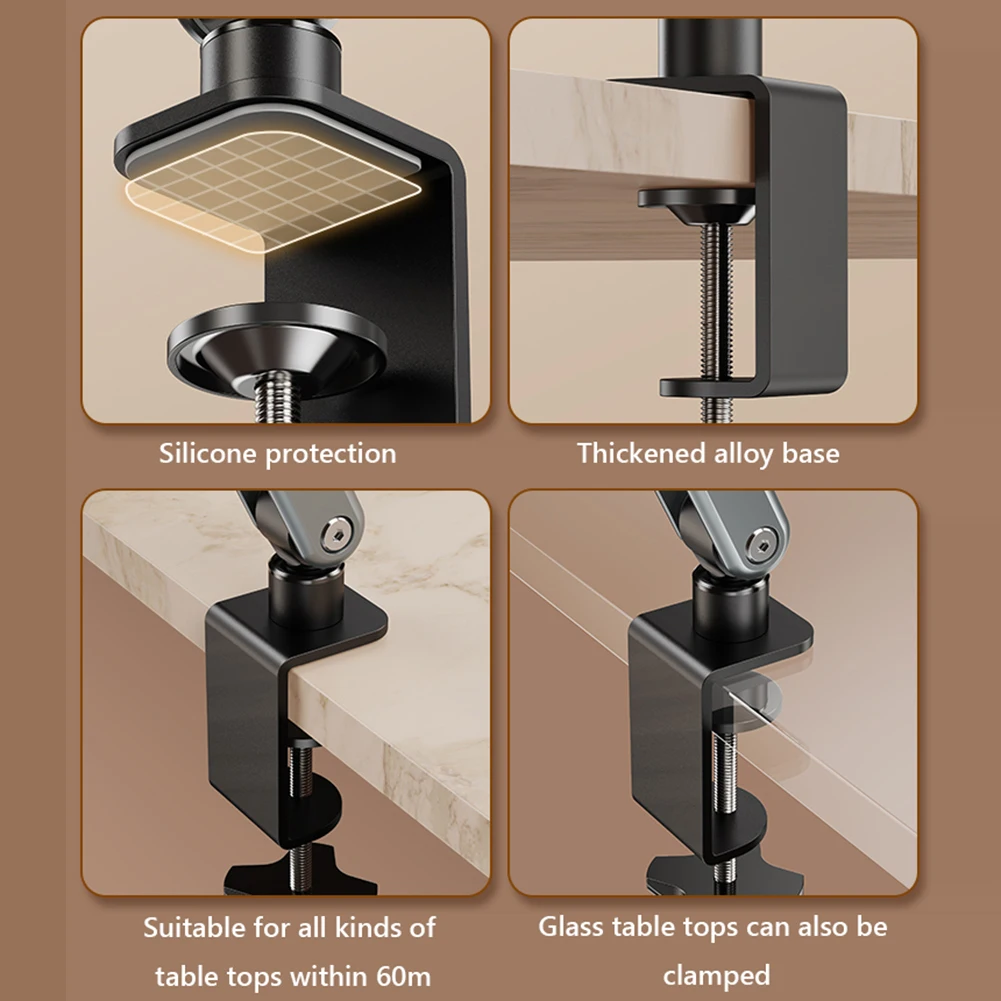 Silicone protection

Thickened alloy base

Suitable for all kinds of table tops within 60m

Glass table tops can also be clamped