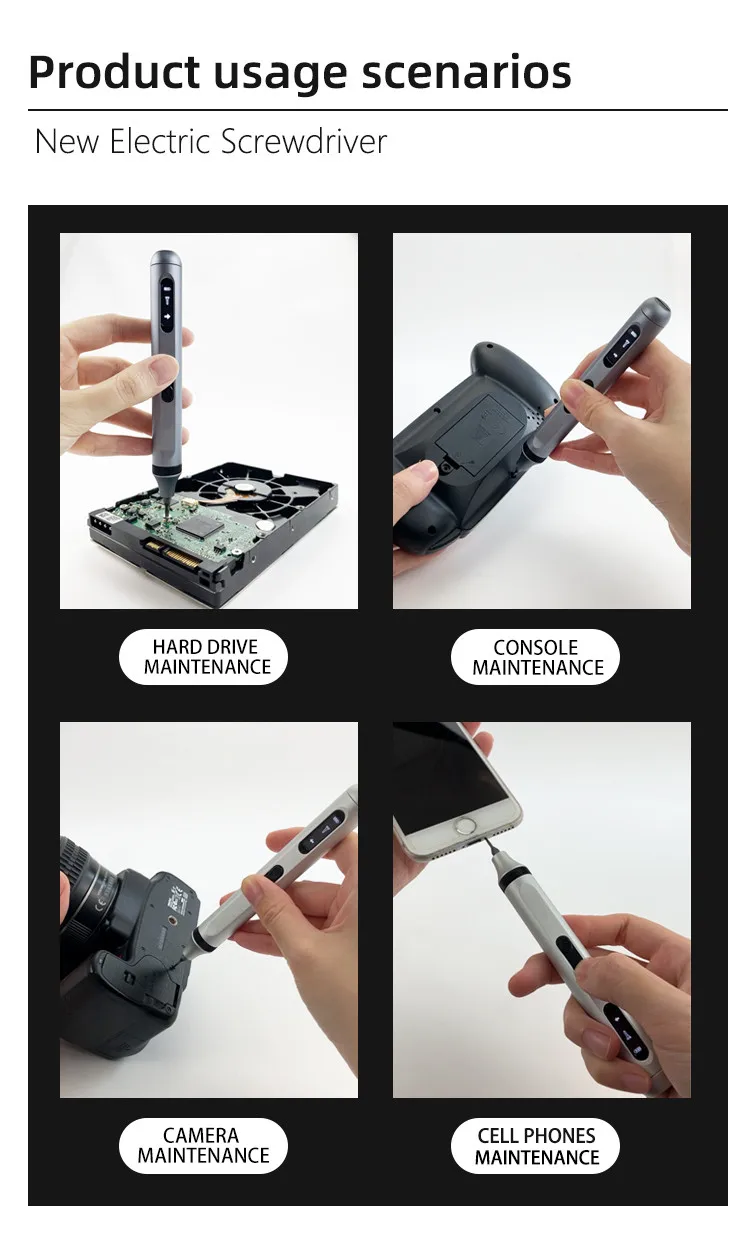 Product usage scenarios

New Electric Screwdriver

HARD DRIVE MAINTENANCE

CONSOLE MAINTENANCE

CAMERA MAINTENANCE

CELL PHONES MAINTENANCE