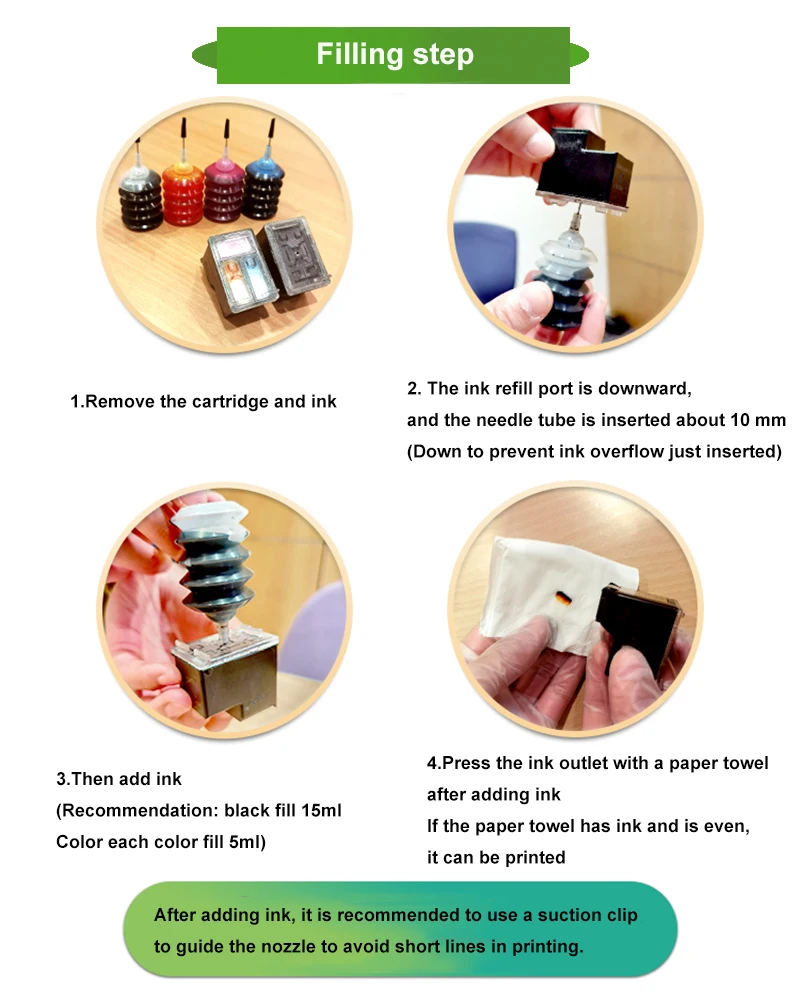 Filling step

1.Remove the cartridge and ink

2. The ink refill port is downward, and the needle tube is inserted about 10 mm (Down to prevent ink overflow just inserted)

3.Then add ink (Recommendation: black fill 15ml Color each color fill 5ml)

4.Press the ink outlet with a paper towel after adding ink If the paper towel has ink and is even, it can be printed

After adding ink, it is recommended to use a suction clip to guide the nozzle to avoid short lines in printing.