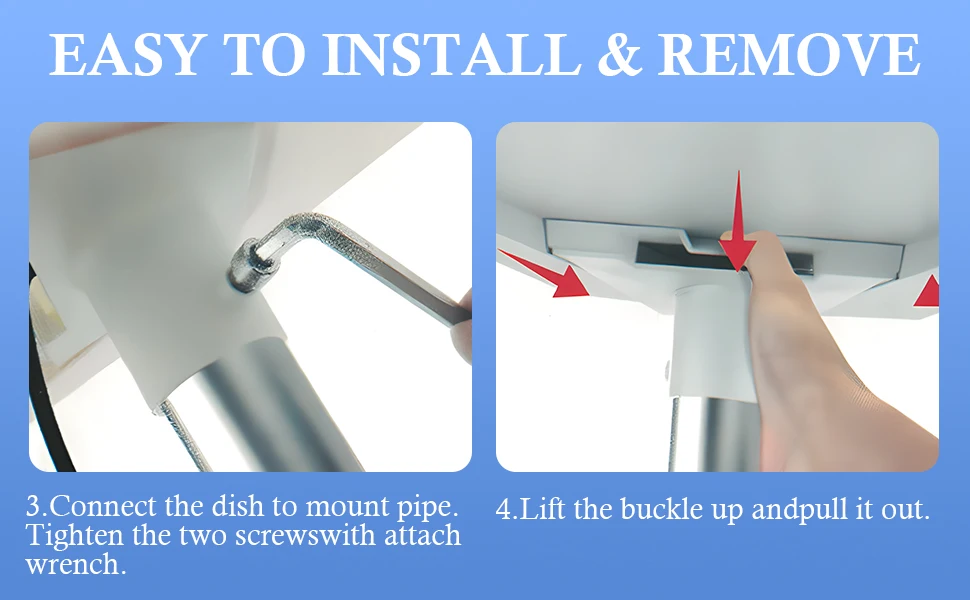 EASY TO INSTALL & REMOVE

3.Connect the dish to mount pipe. Tighten the two screwswith attach wrench.

4.Lift the buckle up andpull it out.