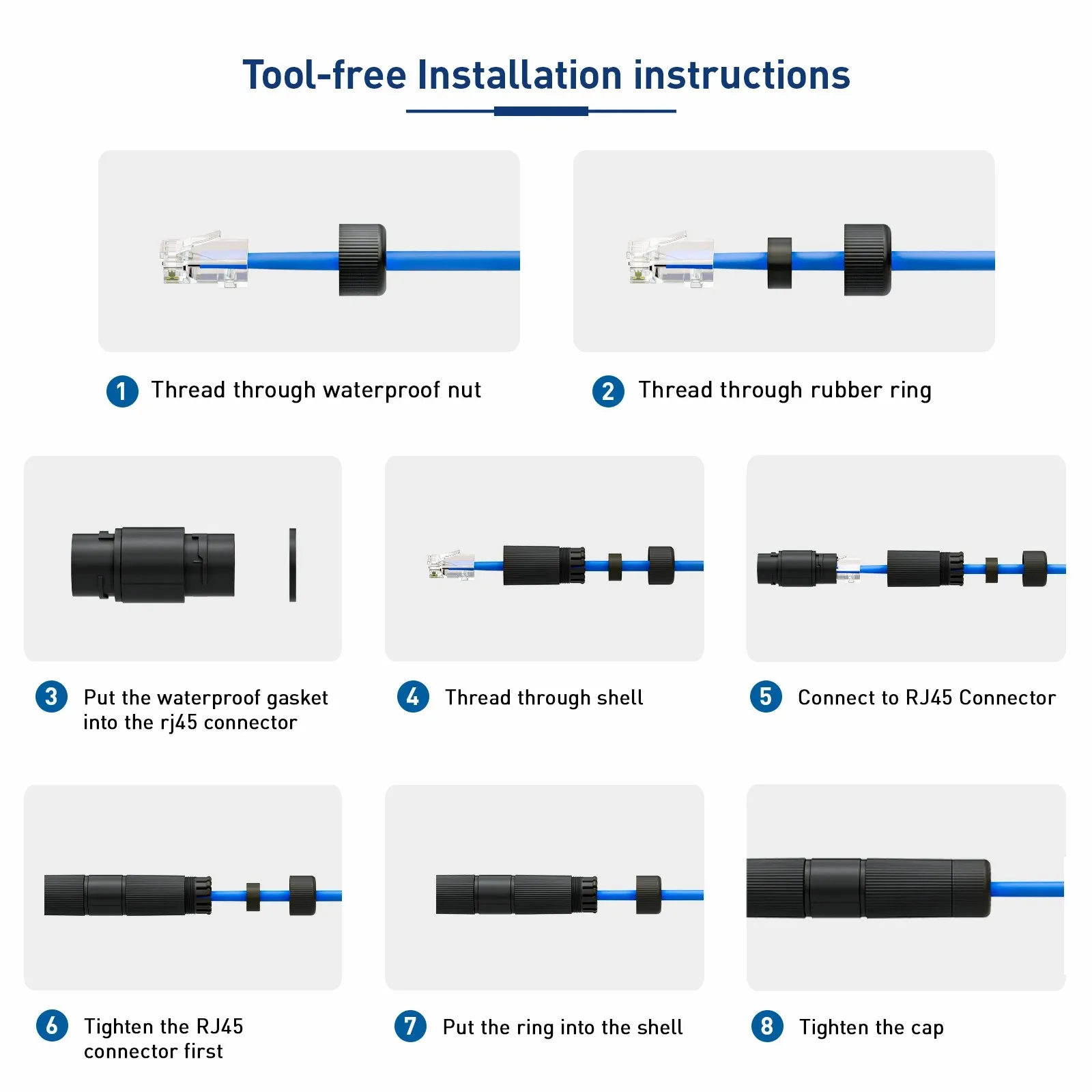 Tool-free Installation instructions

1 Thread through waterproof nut

2 Thread through rubber ring

3 Put the waterproof gasket into the rj45 connector

4 Thread through shell

5 Connect to RJ45 Connector

6 Tighten the RJ45 connector first

7 Put the ring into the shell

8 Tighten the cap