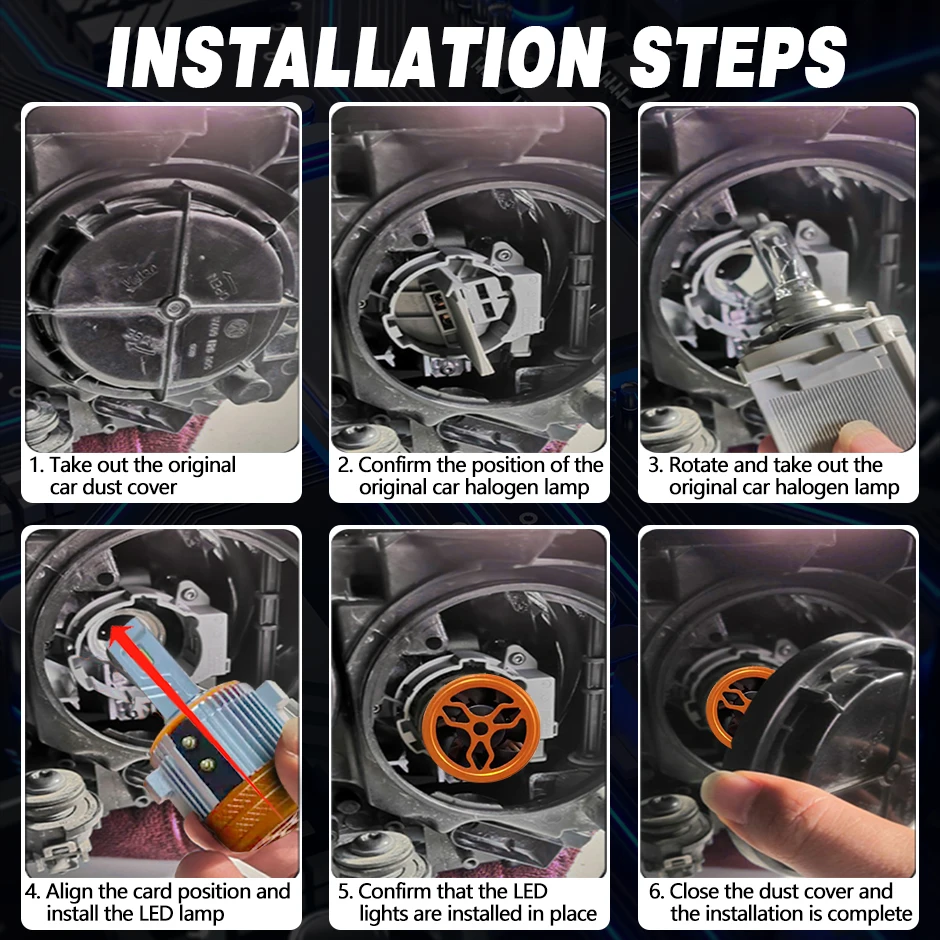 INSTALLATION STEPS

1. Take out the original car dust cover

2. Confirm the position of the original car halogen lamp

3. Rotate and take out the original car halogen lamp

4. Align the card position and install the LED lamp

5. Confirm that the LED lights are installed in place

6. Close the dust cover and the installation is complete