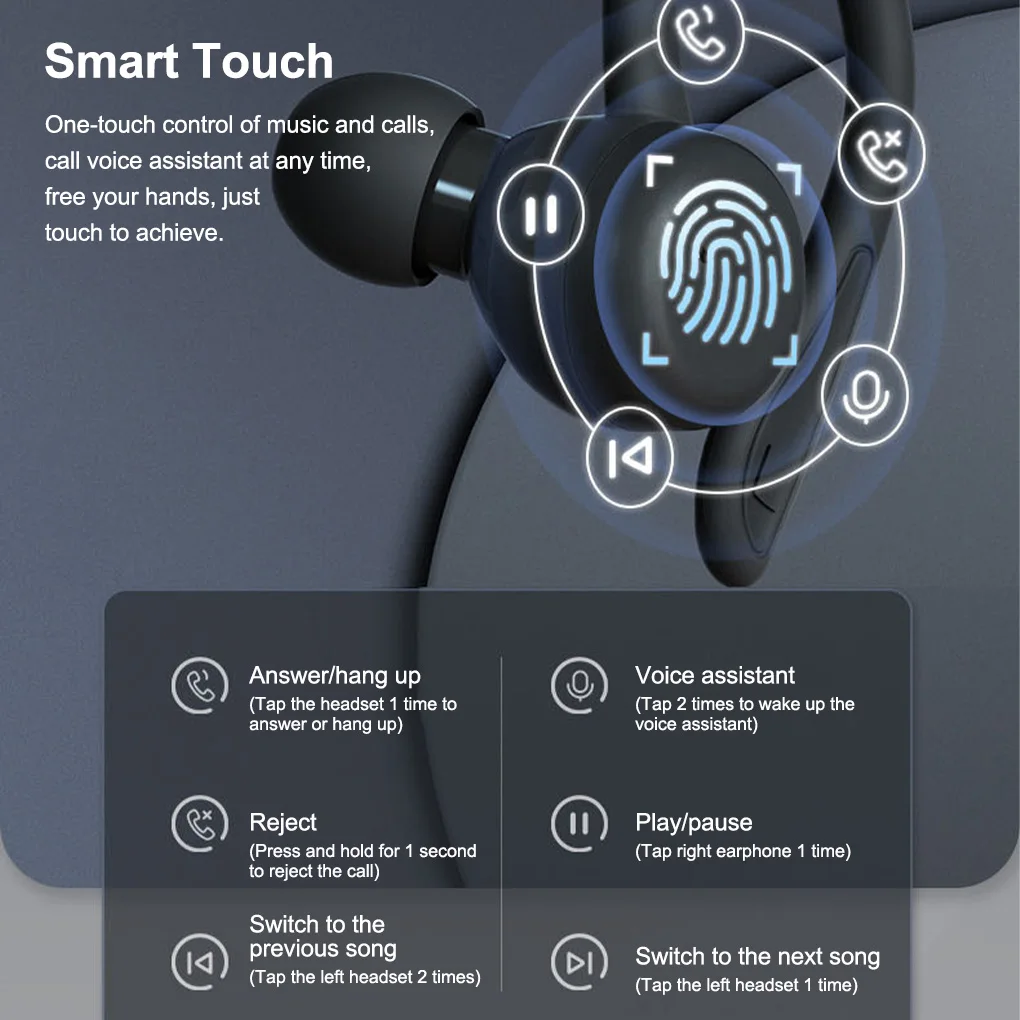 Smart Touch

One-touch control of music and calls, call voice assistant at any time, free your hands, just touch to achieve.

Answer/hang up
(Tap the headset 1 time to answer or hang up)

Reject
(Press and hold for 1 second to reject the call)

Switch to the previous song
(Tap the left headset 2 times)

Voice assistant
(Tap 2 times to wake up the voice assistant)

Play/pause
(Tap right earphone 1 time)

Switch to the next song
(Tap the left headset 1 time)