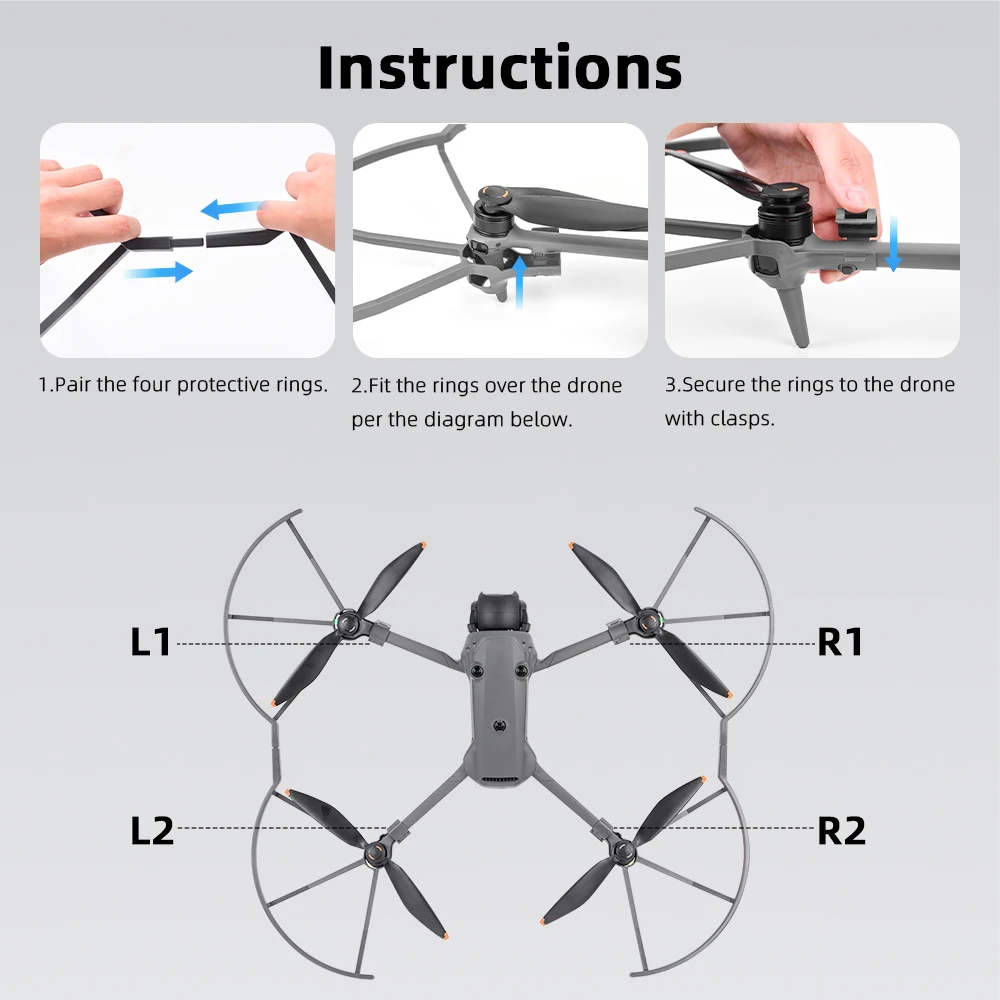 Instructions

1.Pair the four protective rings.

2.Fit the rings over the drone per the diagram below.

3.Secure the rings to the drone with clasps.

L1

R1

L2

R2