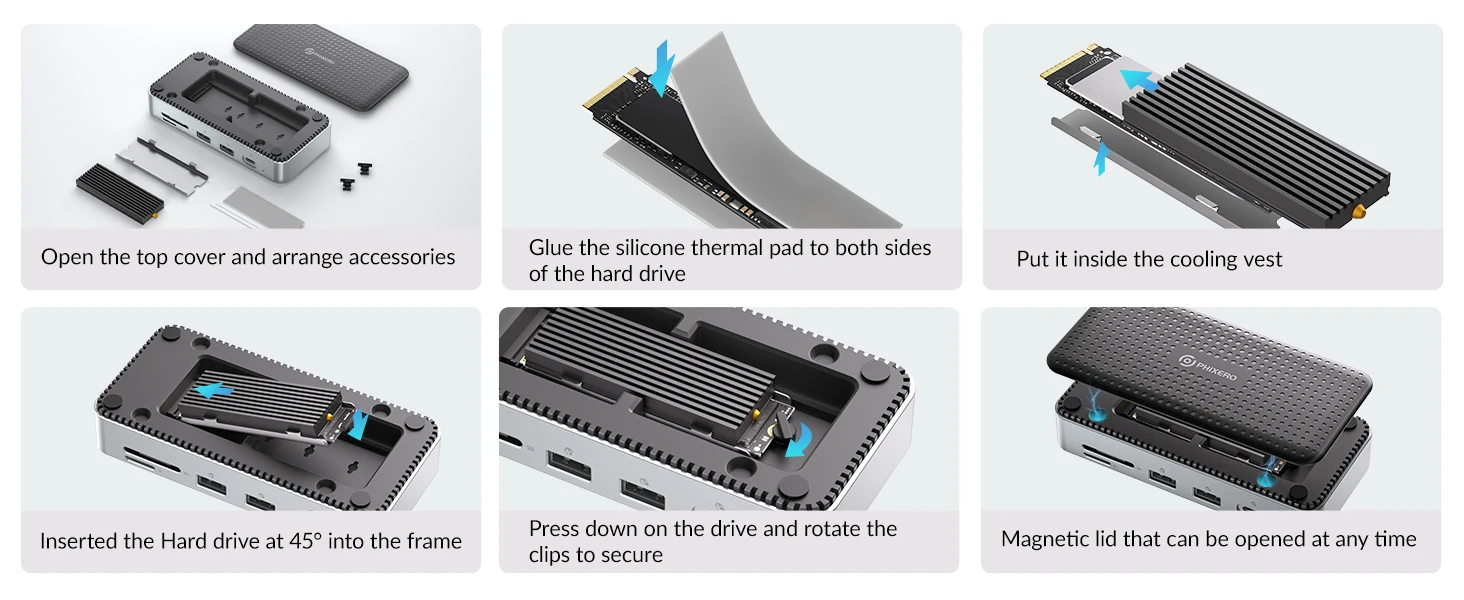 PHIXERO

Open the top cover and arrange accessories

Glue the silicone thermal pad to both sides of the hard drive

Put it inside the cooling vest

Inserted the Hard drive at 45° into the frame

Press down on the drive and rotate the clips to secure

PHIXERO

Magnetic lid that can be opened at any time