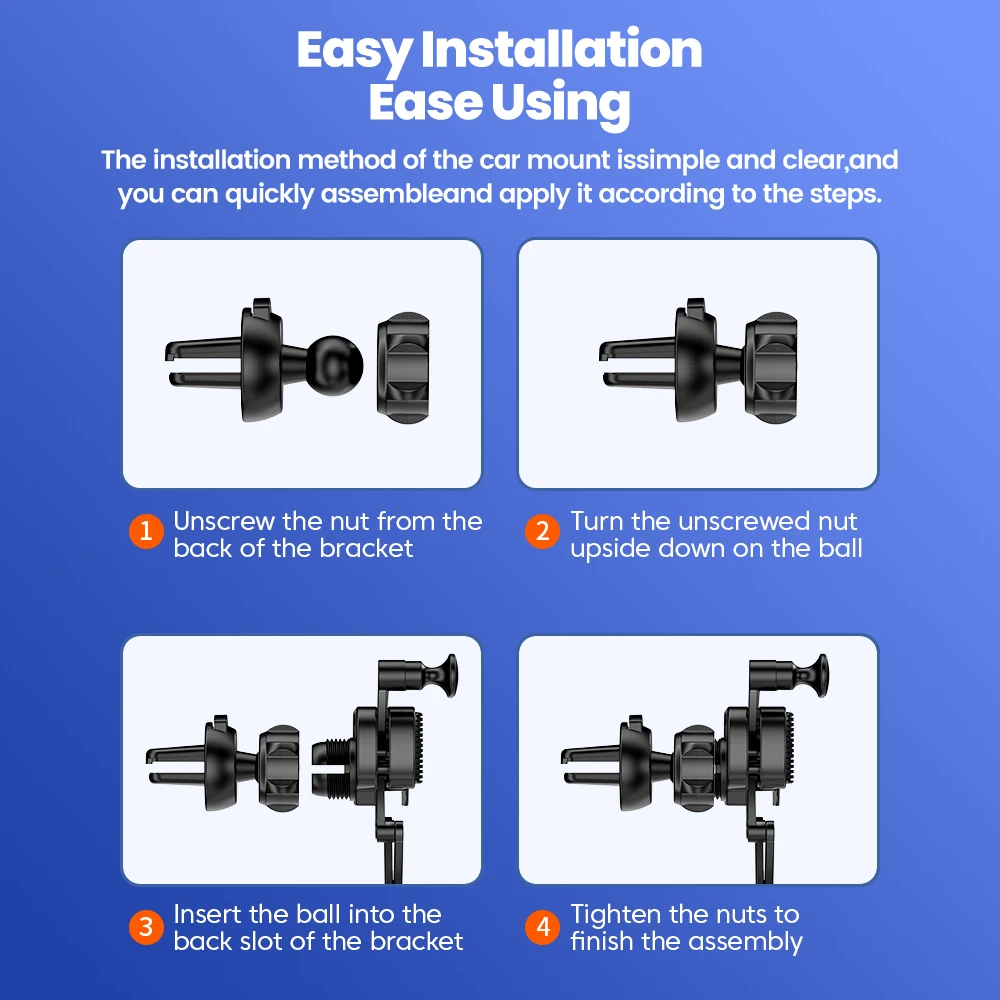 Easy Installation
Ease Using

The installation method of the car mount issimple and clear,and you can quickly assembleand apply it according to the steps.

1 Unscrew the nut from the back of the bracket

2 Turn the unscrewed nut upside down on the ball

3 Insert the ball into the back slot of the bracket

4 Tighten the nuts to finish the assembly