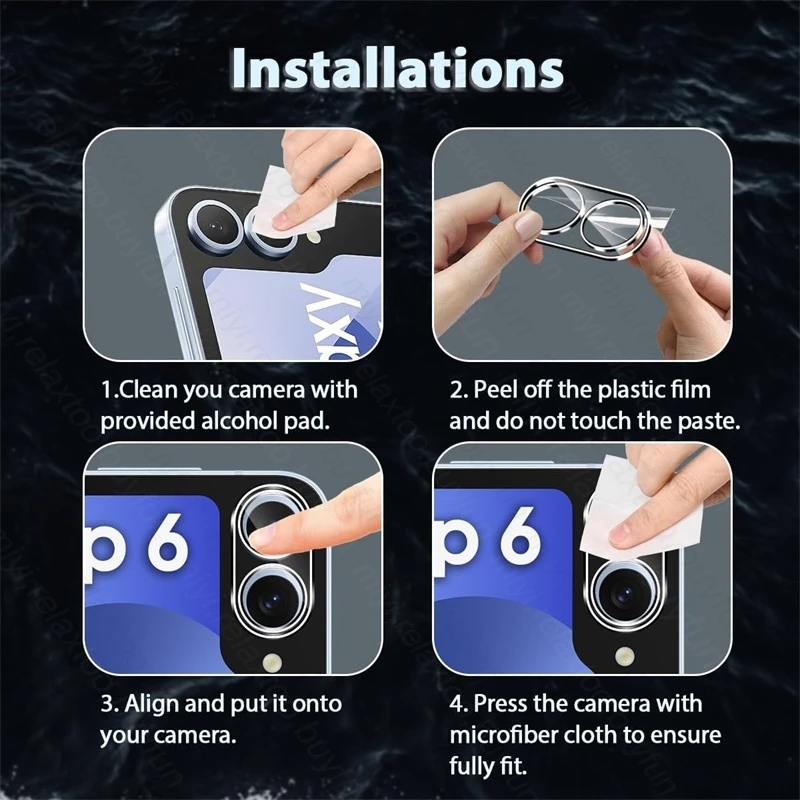 Installations

axy

1.Clean you camera with provided alcohol pad.

2. Peel off the plastic film and do not touch the paste.

p 6

3. Align and put it onto your camera.

p 6

4. Press the camera with microfiber cloth to ensure fully fit.