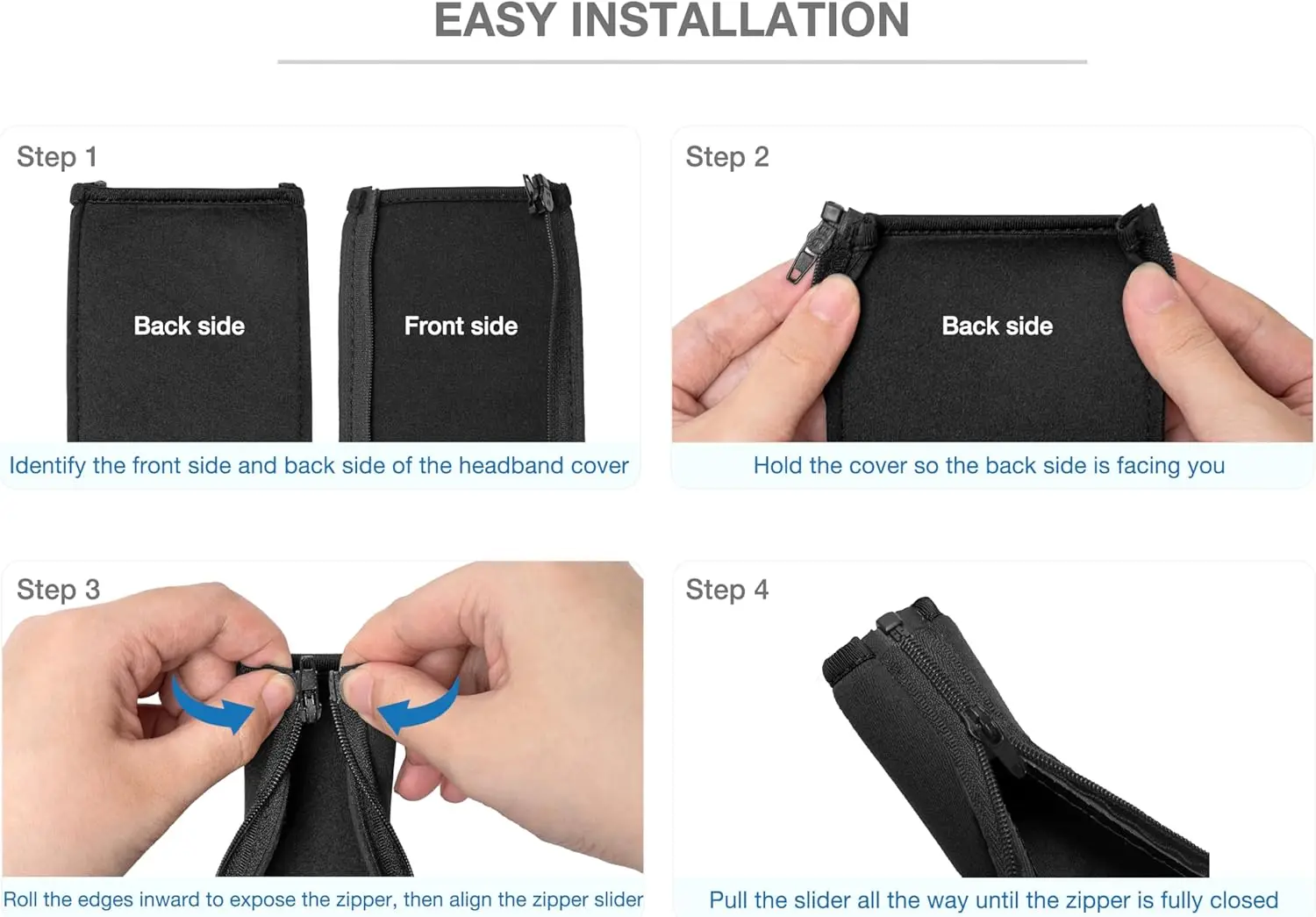 EASY INSTALLATION

Step 1

Back side

Front side

Identify the front side and back side of the headband cover

Step 2

Back side

Hold the cover so the back side is facing you

Step 3

Roll the edges inward to expose the zipper, then align the zipper slider

Step 4

Pull the slider all the way until the zipper is fully closed