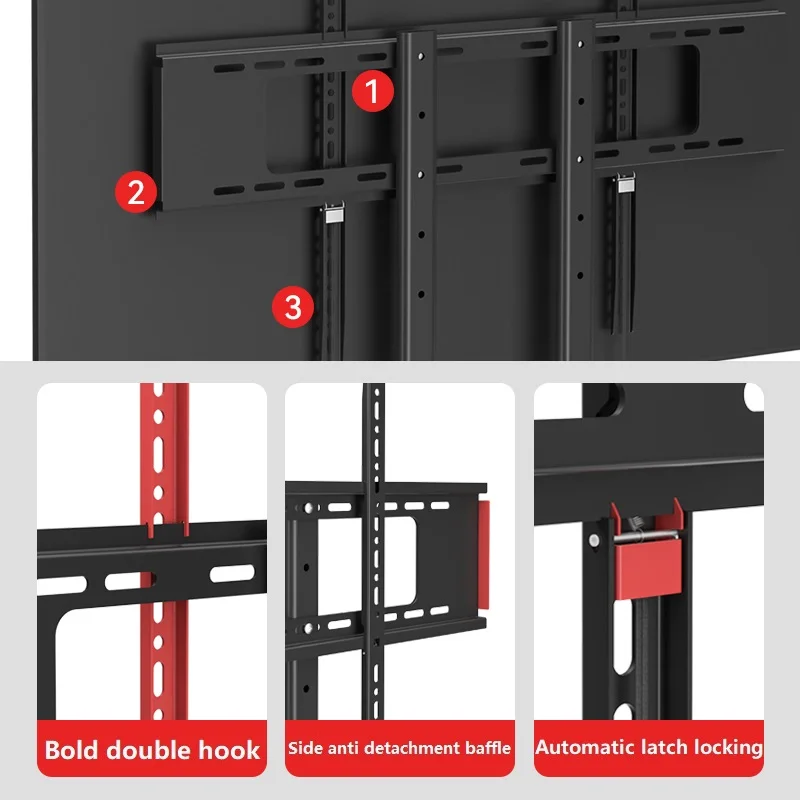 1
2
3

Bold double hook

Side anti detachment baffle

Automatic latch locking