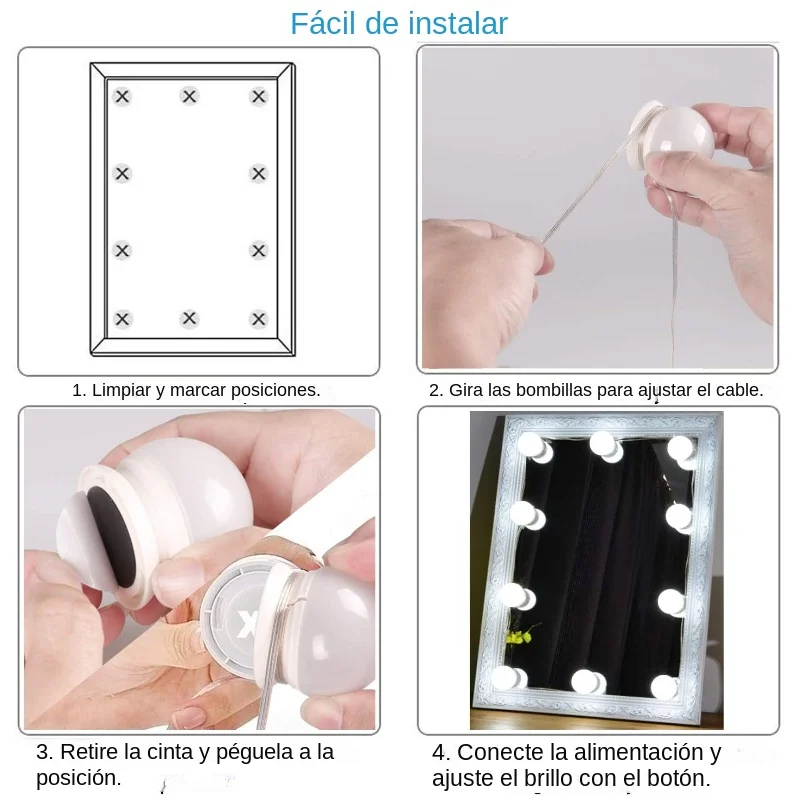 Fácil de instalar

1. Limpiar y marcar posiciones.

2. Gira las bombillas para ajustar el cable.

3. Retire la cinta y péguela a la posición.

4. Conecte la alimentación y ajuste el brillo con el botón.