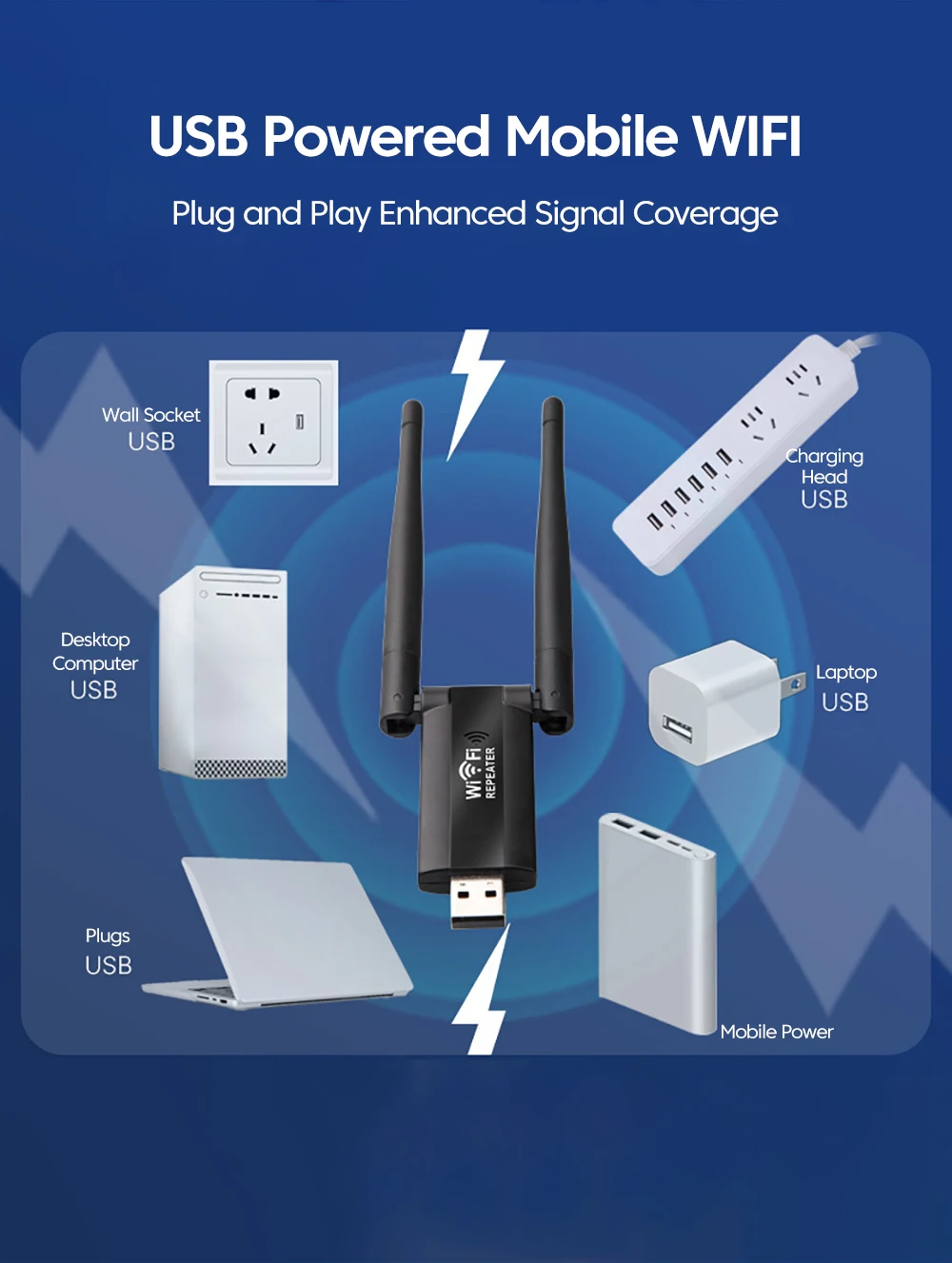 USB Powered Mobile WIFI

Plug and Play Enhanced Signal Coverage

Wall Socket
USB

Charging
Head
USB

Desktop
Computer
USB

Laptop
USB

WiFi
REPEATER

Plugs
USB

Mobile Power