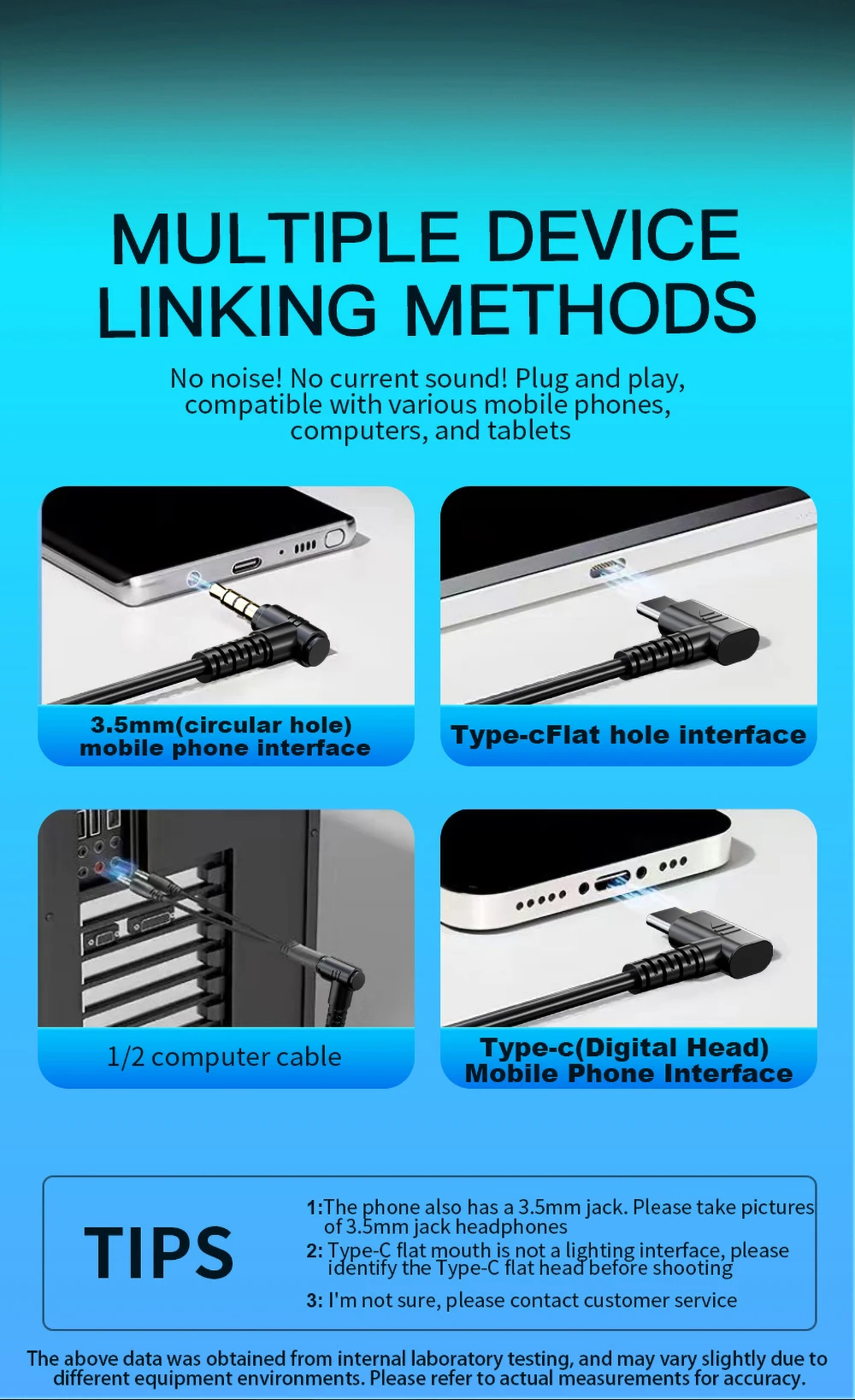 MULTIPLE DEVICE LINKING METHODS

No noise! No current sound! Plug and play, compatible with various mobile phones, computers, and tablets

3.5mm(circular hole) mobile phone interface

Type-cFlat hole interface

1/2 computer cable

Type-c(Digital Head) Mobile Phone Interface

TIPS

1:The phone also has a 3.5mm jack. Please take pictures of 3.5mm jack headphones
2: Type-C flat mouth is not a lighting interface, please identify the Type-C flat head before shooting
3: I'm not sure, please contact customer service

The above data was obtained from internal laboratory testing, and may vary slightly due to different equipment environments. Please refer to actual measurements for accuracy.