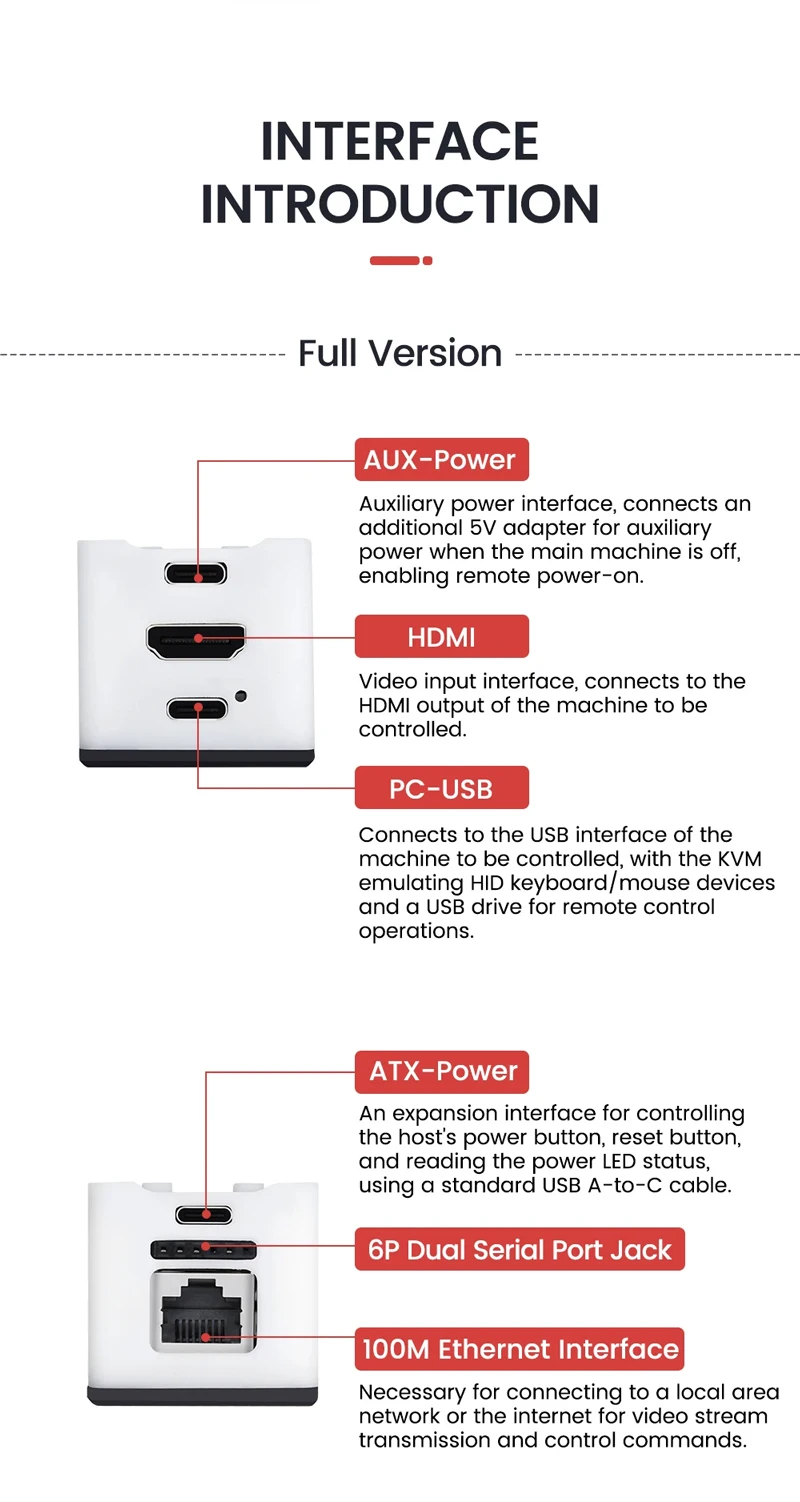 INTERFACE INTRODUCTION

Full Version

AUX-Power

Auxiliary power interface, connects an additional 5V adapter for auxiliary power when the main machine is off, enabling remote power-on.

HDMI

Video input interface, connects to the HDMI output of the machine to be controlled.

PC-USB

Connects to the USB interface of the machine to be controlled, with the KVM emulating HID keyboard/mouse devices and a USB drive for remote control operations.

ATX-Power

An expansion interface for controlling the host's power button, reset button, and reading the power LED status, using a standard USB A-to-C cable.

6P Dual Serial Port Jack

100M Ethernet Interface

Necessary for connecting to a local area network or the internet for video stream transmission and control commands.