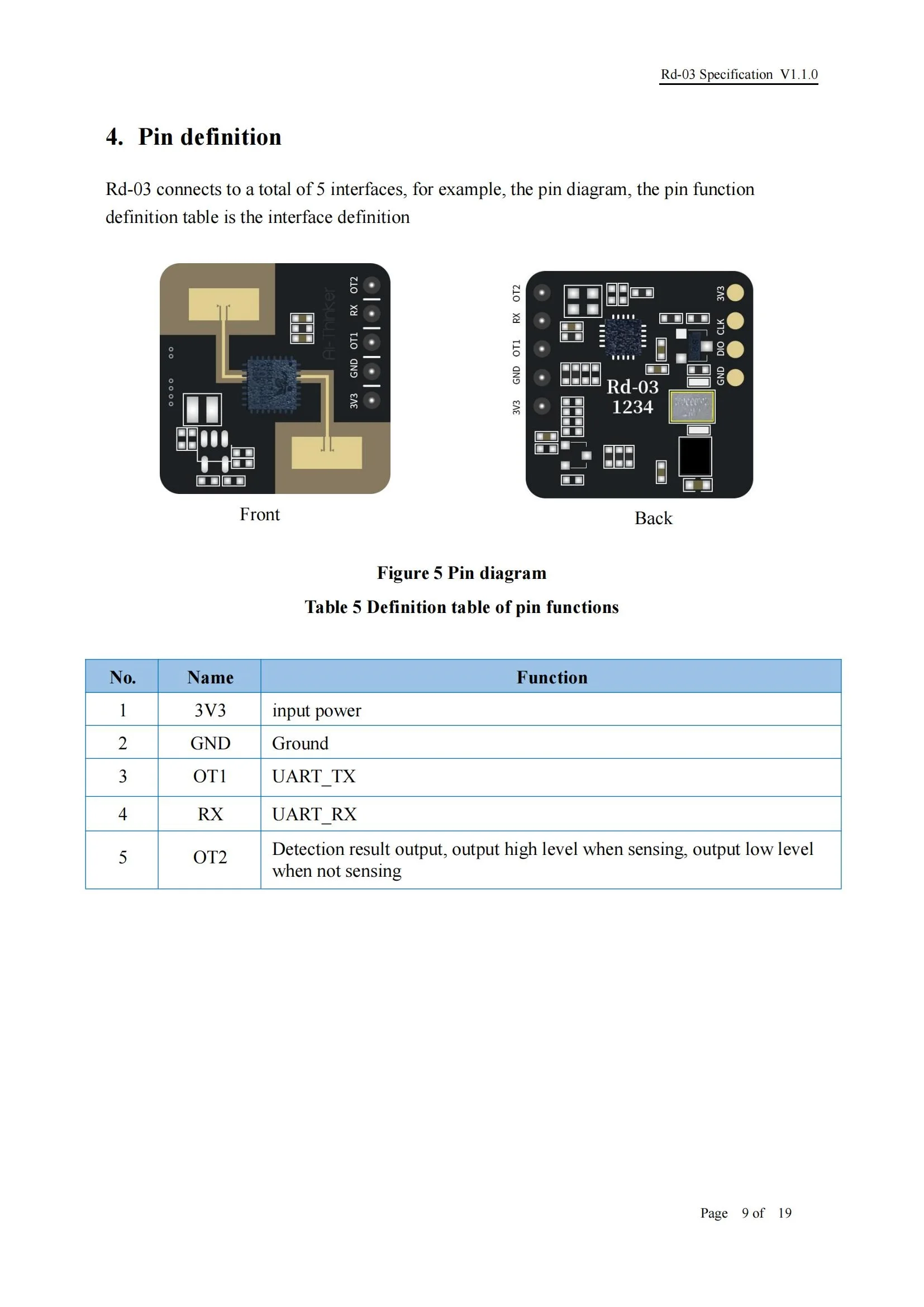 Rd-03 Specification V1.1.0

4. Pin definition

Rd-03 connects to a total of 5 interfaces, for example, the pin diagram, the pin function definition table is the interface definition

Ai-Thinker

OT2 RX OT1 GND 3V3

Front

OT2 RX OT1 GND 3V3

3V3 CLK DIO GND

Rd-03
1234

Back

Figure 5 Pin diagram

Table 5 Definition table of pin functions

| No. | Name | Function |
|---|---|---|
| 1 | 3V3 | input power |
| 2 | GND | Ground |
| 3 | OT1 | UART_TX |
| 4 | RX | UART_RX |
| 5 | OT2 | Detection result output, output high level when sensing, output low level when not sensing |

Page 9 of 19